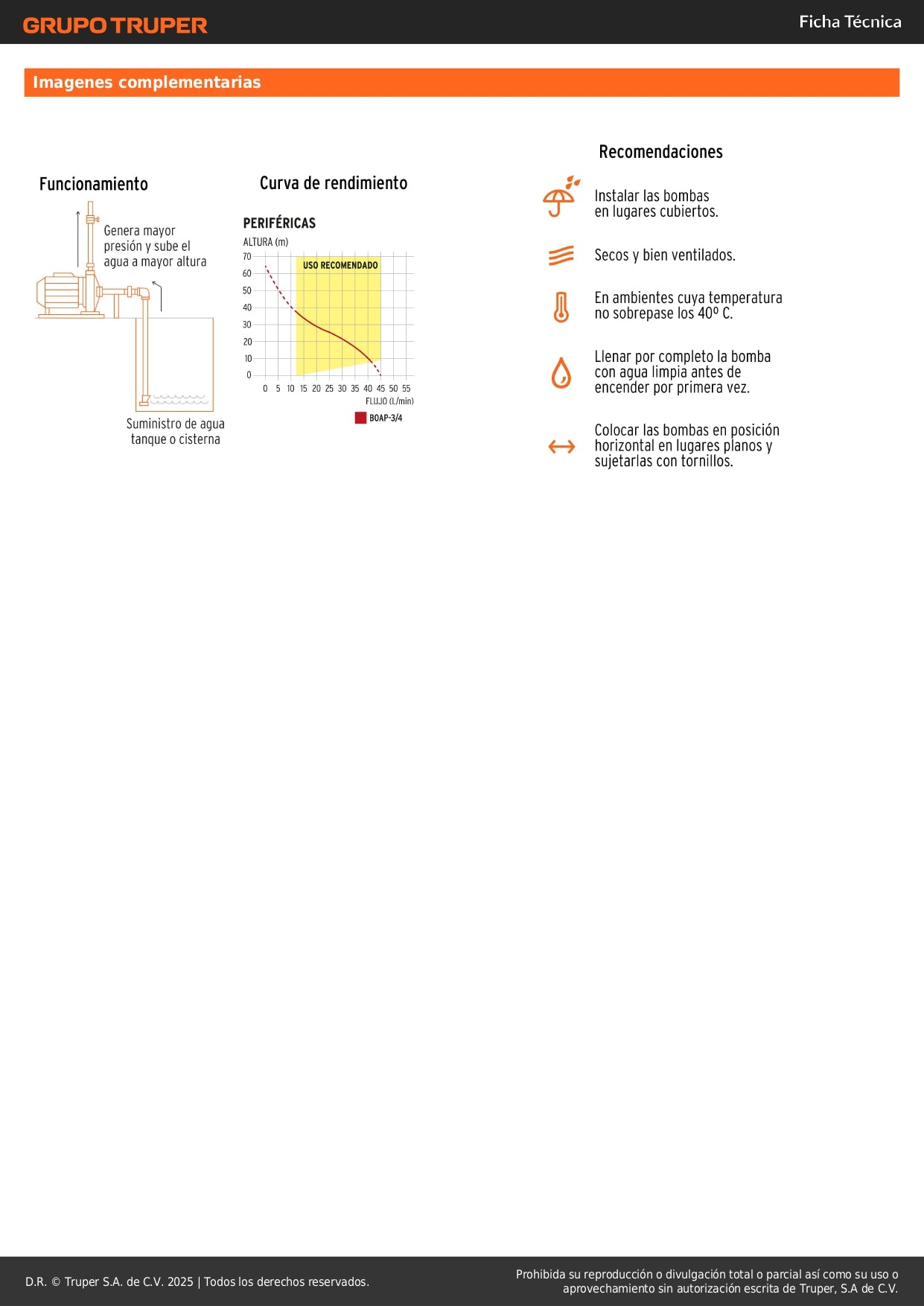 GRUPO TRUPER

Ficha Técnica

Imagenes complementarias

Funcionamiento

Genera mayor presión y sube el agua a mayor altura

Suministro de agua tanque o cisterna

Curva de rendimiento

PERIFÉRICAS

ALTURA (m)

70
60
50
40
30
20
10
0

USO RECOMENDADO

0 5 10 15 20 25 30 35 40 45 50 55

FLUJO (L/min)

BOAP-3/4

Recomendaciones

Instalar las bombas en lugares cubiertos.

Secos y bien ventilados.

En ambientes cuya temperatura no sobrepase los 40º C.

Llenar por completo la bomba con agua limpia antes de encender por primera vez.

Colocar las bombas en posición horizontal en lugares planos y sujetarlas con tornillos.

D.R. © Truper S.A. de C.V. 2025 | Todos los derechos reservados.

Prohibida su reproducción o divulgación total o parcial así como su uso o aprovechamiento sin autorización escrita de Truper, S.A de C.V.