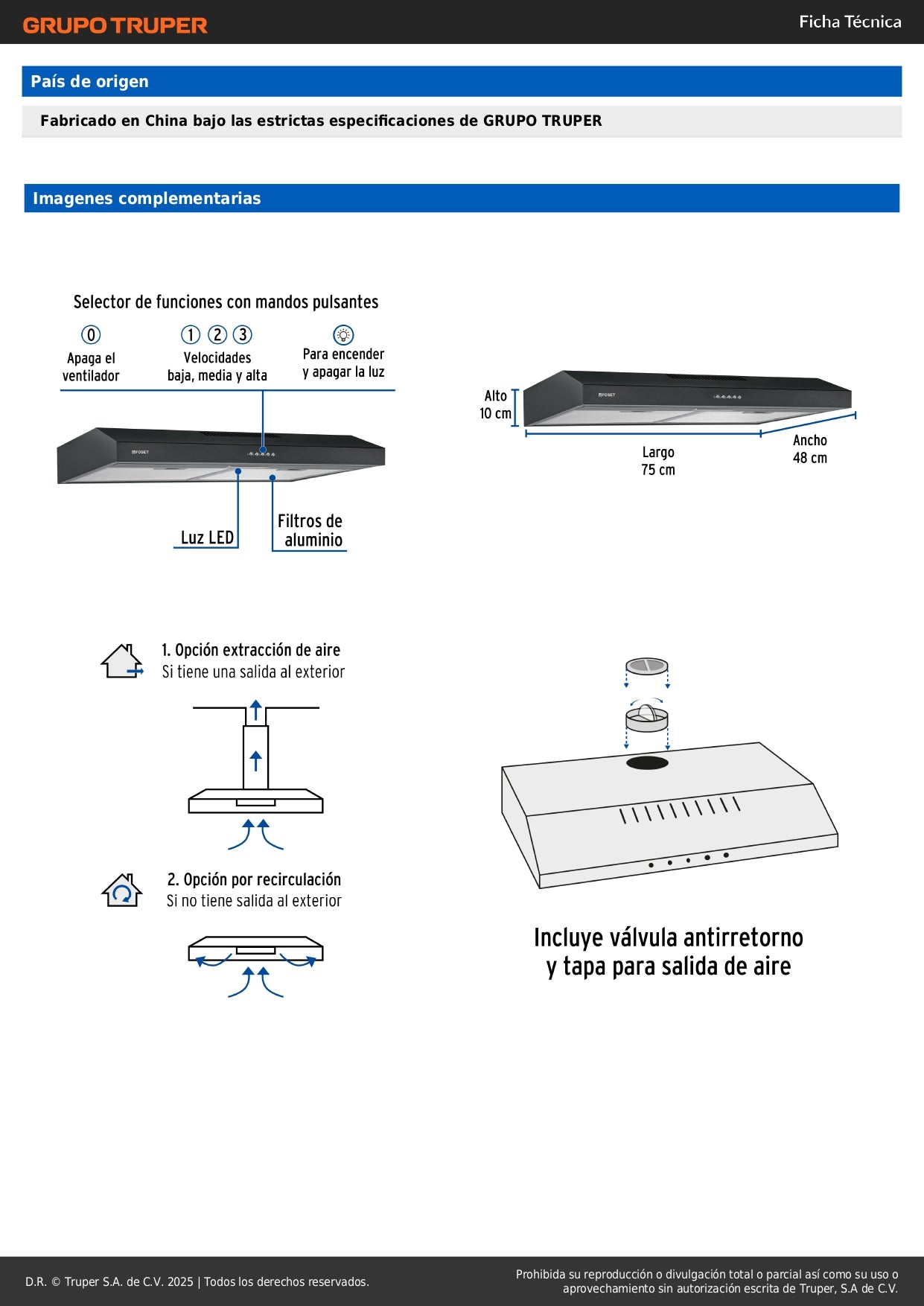 GRUPO TRUPER

Ficha Técnica

País de origen

Fabricado en China bajo las estrictas especificaciones de GRUPO TRUPER

Imagenes complementarias

Selector de funciones con mandos pulsantes

0
Apaga el ventilador

1 2 3
Velocidades baja, media y alta

Para encender y apagar la luz

FOSET

Luz LED

Filtros de aluminio

Alto
10 cm

FOSET

Largo
75 cm

Ancho
48 cm

1. Opción extracción de aire
Si tiene una salida al exterior

2. Opción por recirculación
Si no tiene salida al exterior

Incluye válvula antirretorno y tapa para salida de aire

D.R. © Truper S.A. de C.V. 2025 | Todos los derechos reservados.

Prohibida su reproducción o divulgación total o parcial así como su uso o aprovechamiento sin autorización escrita de Truper, S.A de C.V.