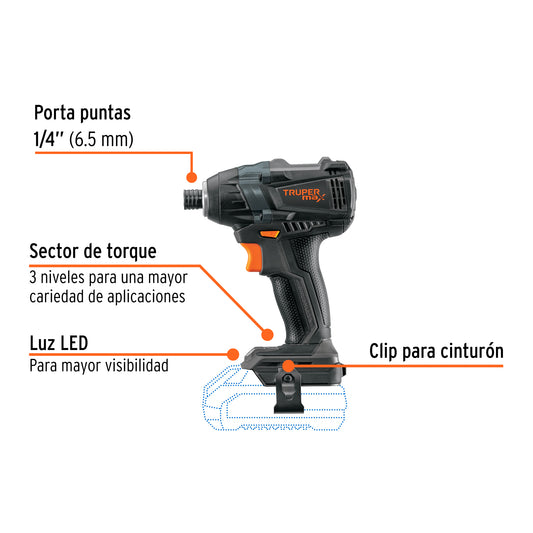 Porta puntas
1/4'' (6.5 mm)

TRUPER max

Sector de torque
3 niveles para una mayor cariedad de aplicaciones

Luz LED
Para mayor visibilidad

Clip para cinturón