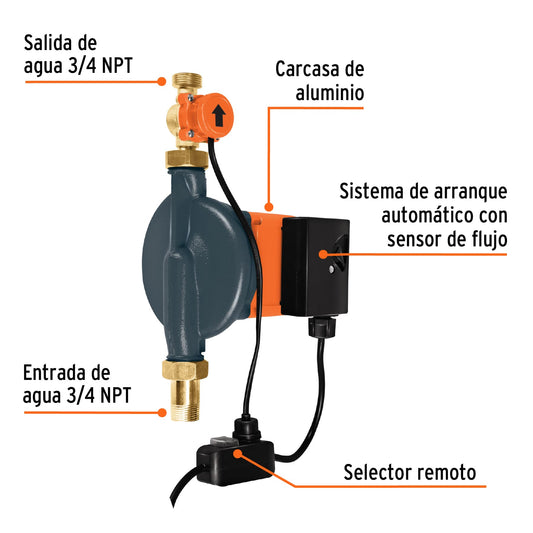 Salida de agua 3/4 NPT

Carcasa de aluminio

Sistema de arranque automático con sensor de flujo

Entrada de agua 3/4 NPT

Selector remoto