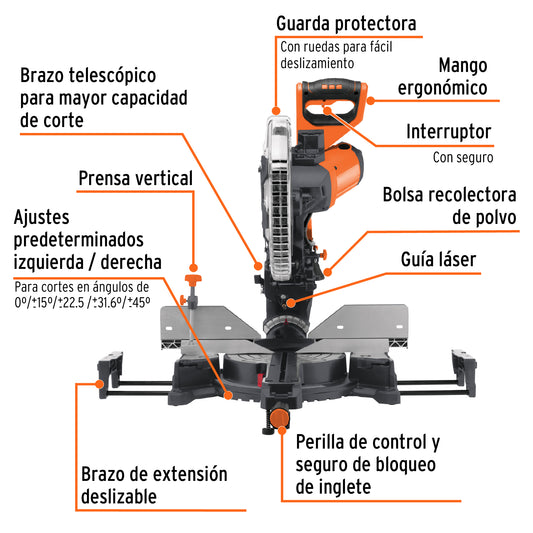 Guarda protectora
Con ruedas para fácil deslizamiento

Brazo telescópico para mayor capacidad de corte

Mango ergonómico

Interruptor
Con seguro

Prensa vertical

Bolsa recolectora de polvo

Ajustes predeterminados izquierda / derecha
Para cortes en ángulos de 0º/±15º/±22.5 /±31.6º/±45º

Guía láser

Perilla de control y seguro de bloqueo de inglete

Brazo de extensión deslizable