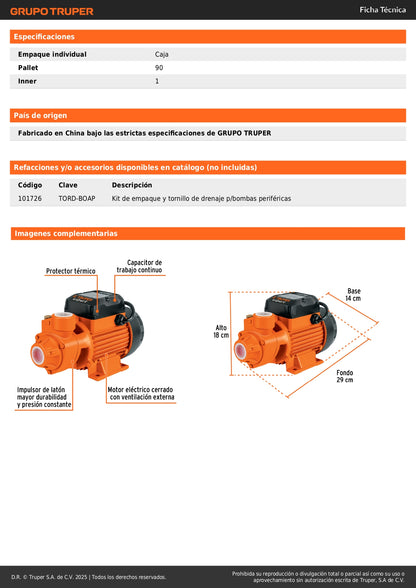 GRUPO TRUPER

Ficha Técnica

Especificaciones

| Empaque individual | Caja |
|---|---|
| Pallet | 90 |
| Inner | 1 |

País de origen

Fabricado en China bajo las estrictas especificaciones de GRUPO TRUPER

Refacciones y/o accesorios disponibles en catálogo (no incluidas)

| Código | Clave | Descripción |
|---|---|---|
| 101726 | TORD-BOAP | Kit de empaque y tornillo de drenaje p/bombas periféricas |

Imagenes complementarias

Protector térmico

Capacitor de trabajo continuo

Impulsor de latón mayor durabilidad y presión constante

Motor eléctrico cerrado con ventilación externa

Alto 18 cm

Base 14 cm

Fondo 29 cm

D.R. © Truper S.A. de C.V. 2025 | Todos los derechos reservados.

Prohibida su reproducción o divulgación total o parcial así como su uso o aprovechamiento sin autorización escrita de Truper, S.A de C.V.