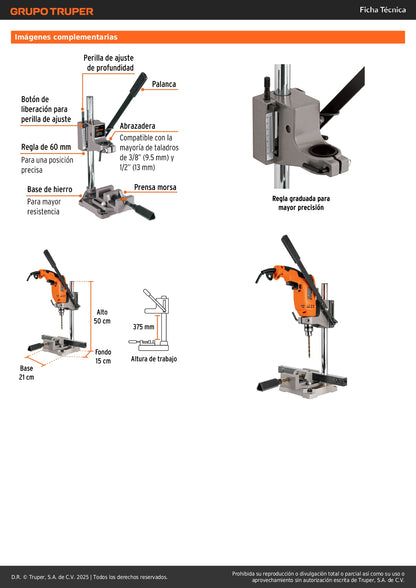 GRUPO TRUPER

Ficha Técnica

Imágenes complementarias

Perilla de ajuste de profundidad

Palanca

Botón de liberación para perilla de ajuste

Abrazadera
Compatible con la mayoría de taladros de 3/8" (9.5 mm) y 1/2" (13 mm)

Regla de 60 mm
Para una posición precisa

Base de hierro
Para mayor resistencia

Prensa morsa

Regla graduada para mayor precisión

Alto 50 cm

Fondo 15 cm

Base 21 cm

375 mm

Altura de trabajo

D.R. © Truper, S.A. de C.V. 2025 | Todos los derechos reservados.

Prohibida su reproducción o divulgación total o parcial así como su uso o aprovechamiento sin autorización escrita de Truper, S.A. de C.V.