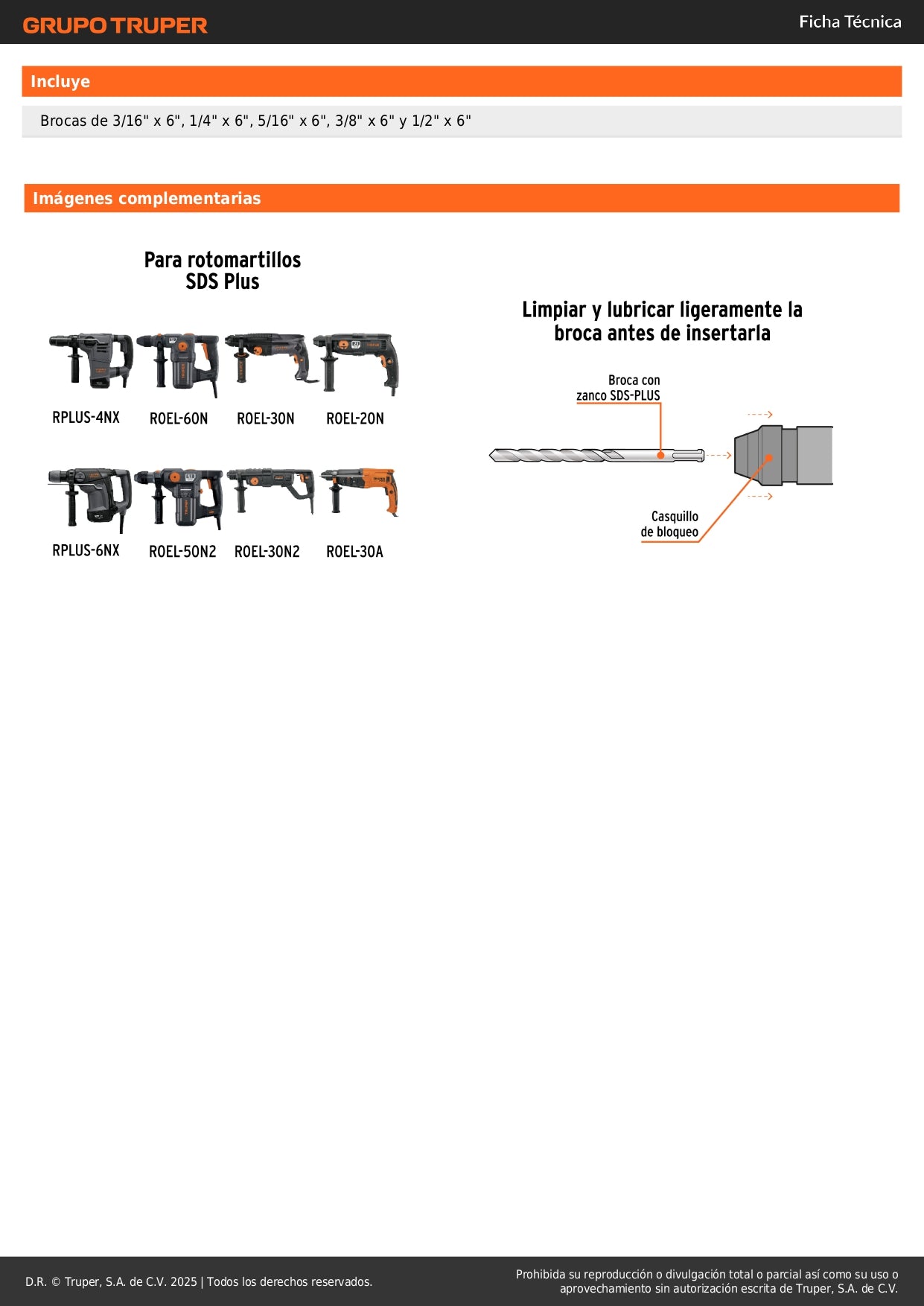 GRUPO TRUPER

Ficha Técnica

Incluye

Brocas de 3/16" x 6", 1/4" x 6", 5/16" x 6", 3/8" x 6" y 1/2" x 6"

Imágenes complementarias

Para rotomartillos SDS Plus

RPLUS-4NX ROEL-60N ROEL-30N ROEL-20N

RPLUS-6NX ROEL-50N2 ROEL-30N2 ROEL-30A

Limpiar y lubricar ligeramente la broca antes de insertarla

Broca con zanco SDS-PLUS

Casquillo de bloqueo

D.R. © Truper, S.A. de C.V. 2025 | Todos los derechos reservados.

Prohibida su reproducción o divulgación total o parcial así como su uso o aprovechamiento sin autorización escrita de Truper, S.A. de C.V.