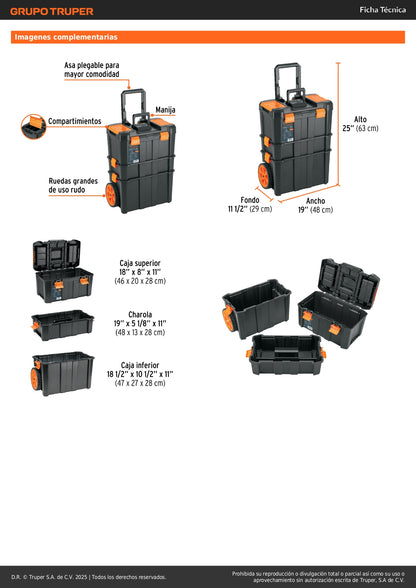 GRUPO TRUPER

Ficha Técnica

Imagenes complementarias

Asa plegable para mayor comodidad

Manija

Compartimientos

Ruedas grandes de uso rudo

Alto
25'' (63 cm)

Fondo
11 1/2'' (29 cm)

Ancho
19'' (48 cm)

Caja superior
18'' x 8'' x 11''
(46 x 20 x 28 cm)

Charola
19'' x 5 1/8'' x 11''
(48 x 13 x 28 cm)

Caja inferior
18 1/2'' x 10 1/2'' x 11''
(47 x 27 x 28 cm)

D.R. © Truper S.A. de C.V. 2025 | Todos los derechos reservados.

Prohibida su reproducción o divulgación total o parcial así como su uso o aprovechamiento sin autorización escrita de Truper, S.A de C.V.