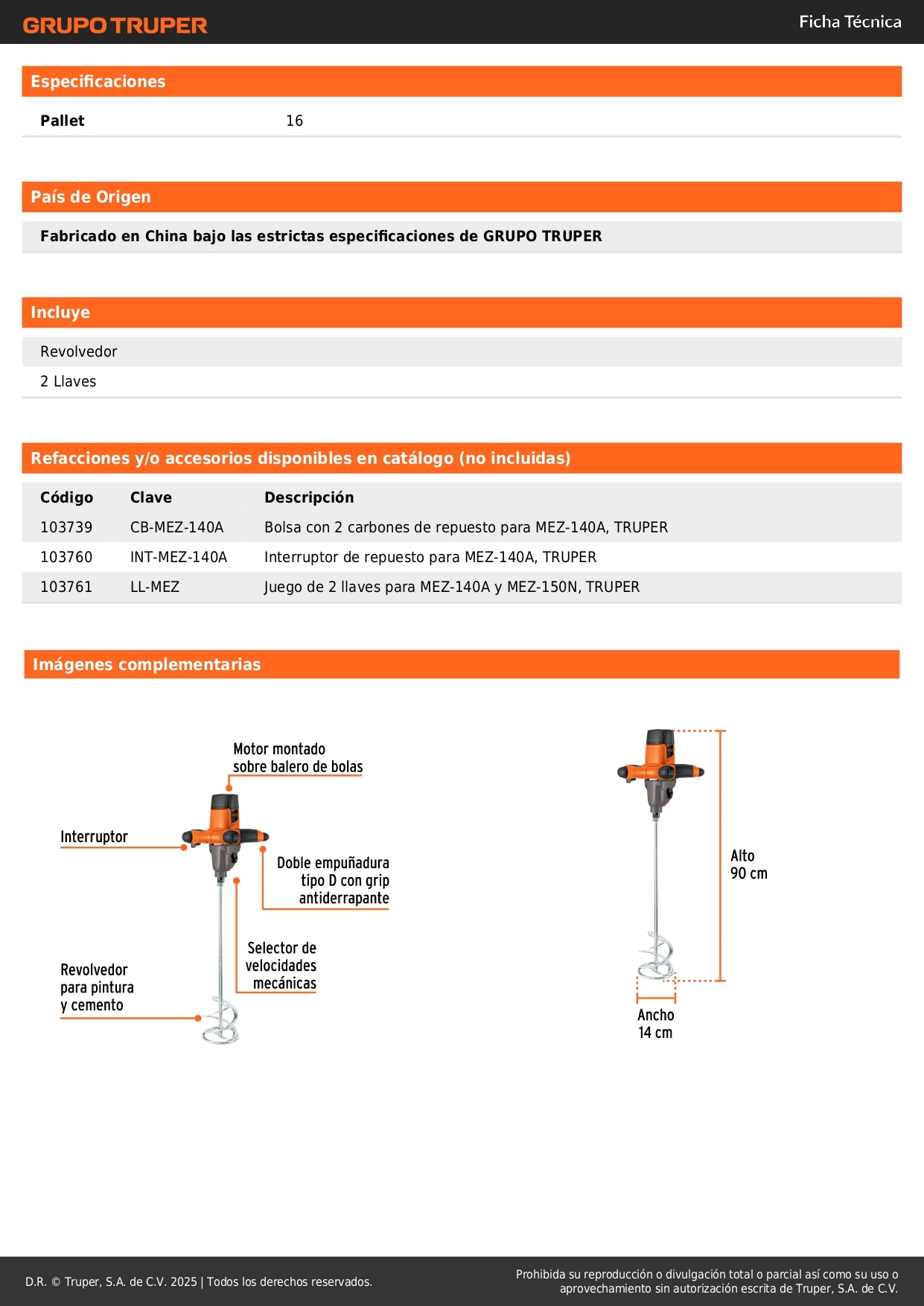 GRUPO TRUPER

Ficha Técnica

Especificaciones

| Pallet | 16 |
|---|---|

País de Origen

Fabricado en China bajo las estrictas especificaciones de GRUPO TRUPER

Incluye

Revolvedor

2 Llaves

Refacciones y/o accesorios disponibles en catálogo (no incluidas)

| Código | Clave | Descripción |
|---|---|---|
| 103739 | CB-MEZ-140A | Bolsa con 2 carbones de repuesto para MEZ-140A, TRUPER |
| 103760 | INT-MEZ-140A | Interruptor de repuesto para MEZ-140A, TRUPER |
| 103761 | LL-MEZ | Juego de 2 llaves para MEZ-140A y MEZ-150N, TRUPER |

Imágenes complementarias

Motor montado sobre balero de bolas

Interruptor

Doble empuñadura tipo D con grip antiderrapante

Selector de velocidades mecánicas

Revolvedor para pintura y cemento

Alto 90 cm

Ancho 14 cm

D.R. © Truper, S.A. de C.V. 2025 | Todos los derechos reservados.

Prohibida su reproducción o divulgación total o parcial así como su uso o aprovechamiento sin autorización escrita de Truper, S.A. de C.V.