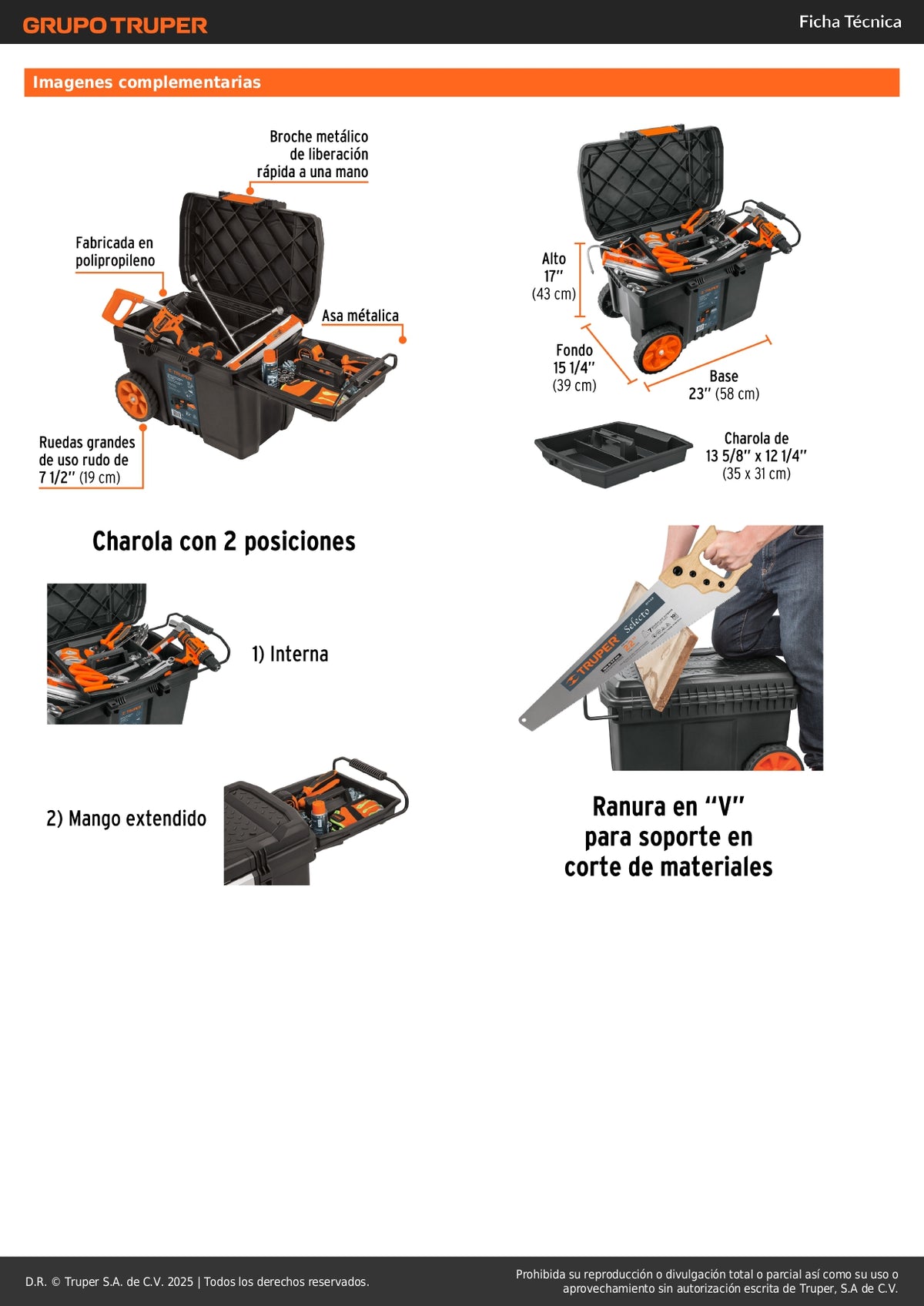 GRUPO TRUPER

Ficha Técnica

Imagenes complementarias

Broche metálico de liberación rápida a una mano

Fabricada en polipropileno

Asa métalica

Ruedas grandes de uso rudo de 7 1/2" (19 cm)

Alto 17" (43 cm)

Fondo 15 1/4" (39 cm)

Base 23" (58 cm)

Charola de 13 5/8" x 12 1/4" (35 x 31 cm)

Charola con 2 posiciones

1) Interna

2) Mango extendido

TRUPER

Selecto

22"

Ranura en "V" para soporte en corte de materiales

D.R. © Truper S.A. de C.V. 2025 | Todos los derechos reservados.

Prohibida su reproducción o divulgación total o parcial así como su uso o aprovechamiento sin autorización escrita de Truper, S.A de C.V.