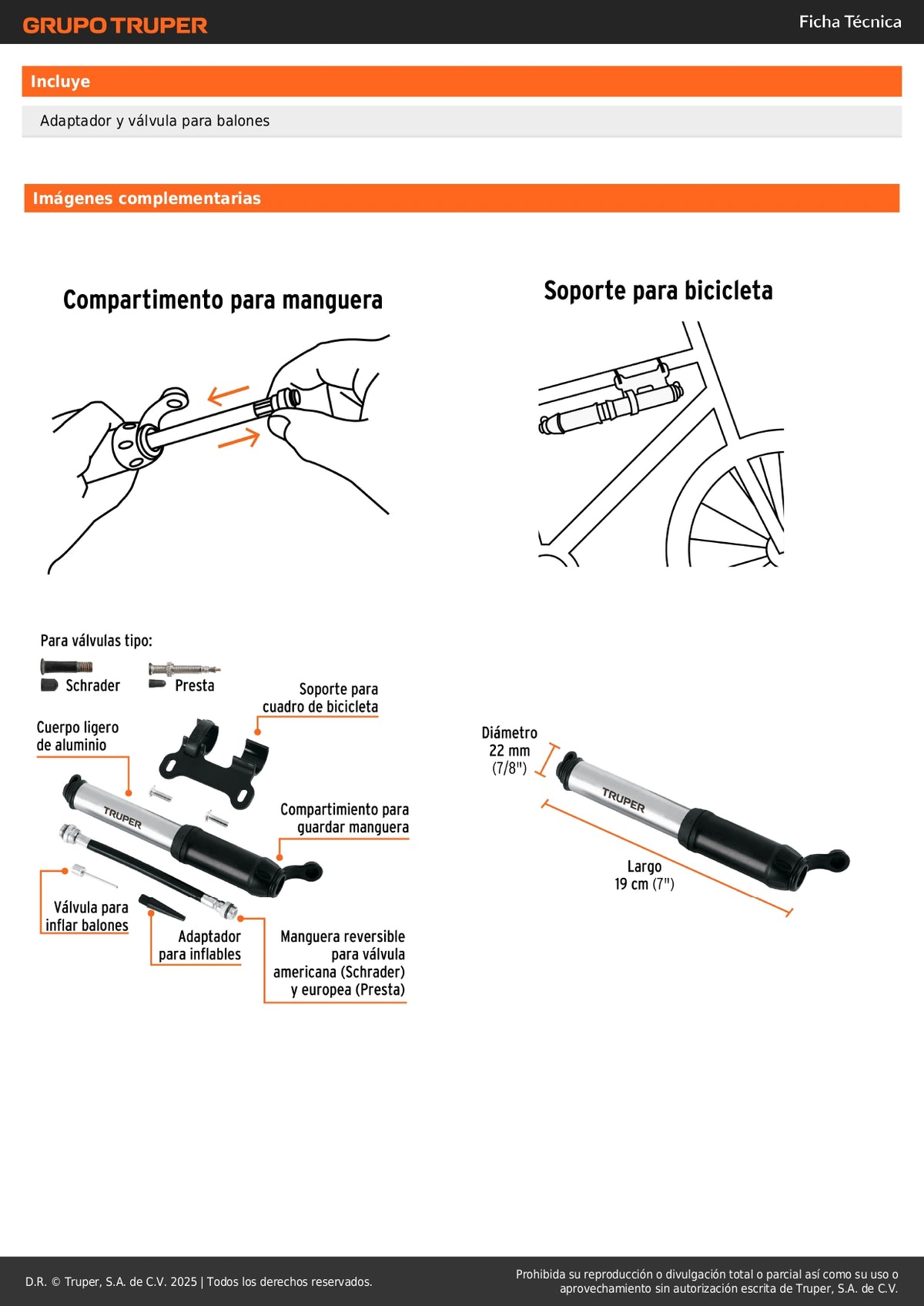 GRUPO TRUPER

Ficha Técnica

Incluye

Adaptador y válvula para balones

Imágenes complementarias

Compartimento para manguera

Soporte para bicicleta

Para válvulas tipo:

Schrader

Presta

Soporte para cuadro de bicicleta

Cuerpo ligero de aluminio

TRUPER

Compartimiento para guardar manguera

Válvula para inflar balones

Adaptador para inflables

Manguera reversible para válvula americana (Schrader) y europea (Presta)

Diámetro 22 mm (7/8")

TRUPER

Largo 19 cm (7")

D.R. © Truper, S.A. de C.V. 2025 | Todos los derechos reservados.

Prohibida su reproducción o divulgación total o parcial así como su uso o aprovechamiento sin autorización escrita de Truper, S.A. de C.V.