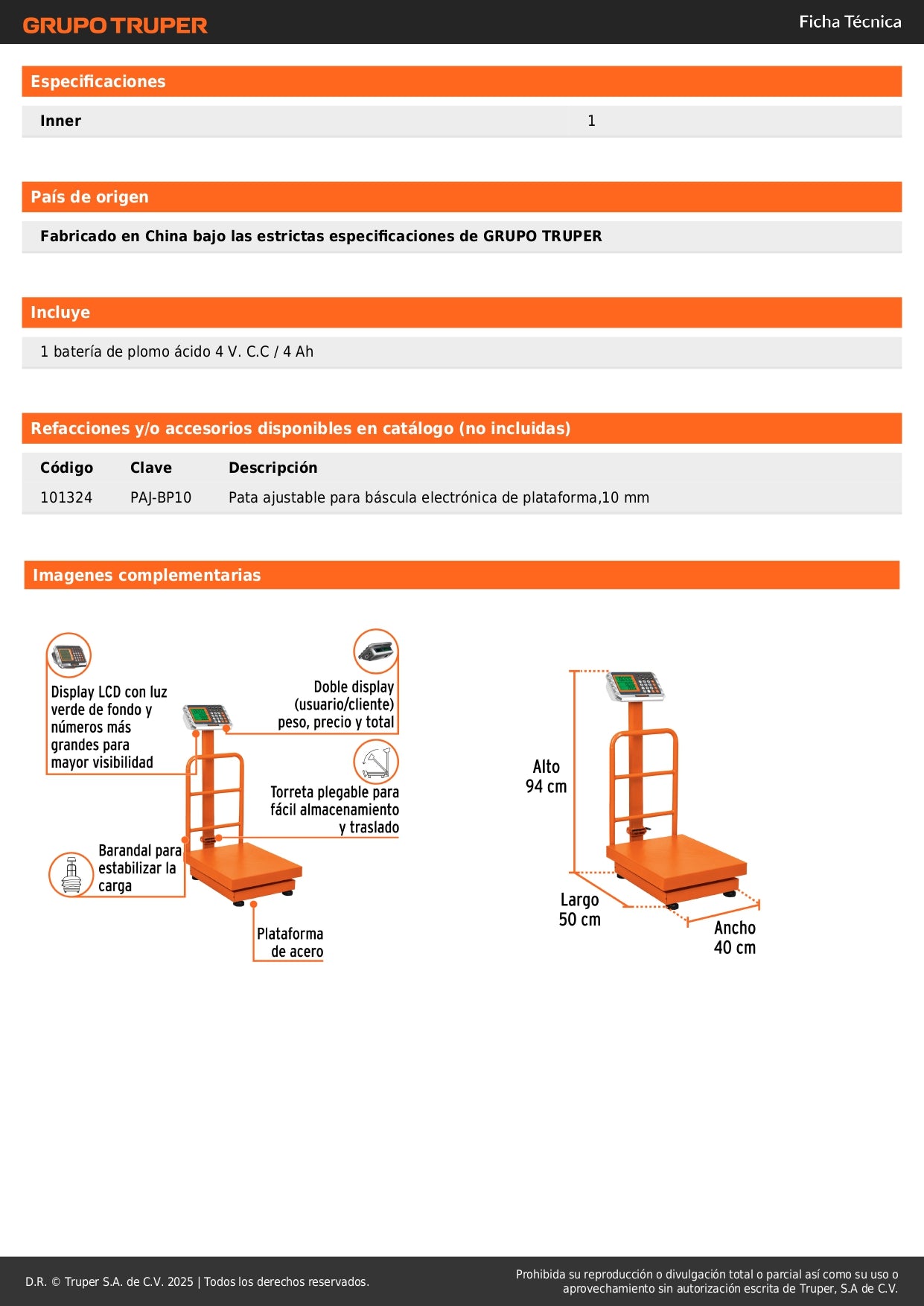 GRUPO TRUPER

Ficha Técnica

Especificaciones

| Inner | 1 |
|---|---|

País de origen

Fabricado en China bajo las estrictas especificaciones de GRUPO TRUPER

Incluye

1 batería de plomo ácido 4 V. C.C / 4 Ah

Refacciones y/o accesorios disponibles en catálogo (no incluidas)

| Código | Clave | Descripción |
|---|---|---|
| 101324 | PAJ-BP10 | Pata ajustable para báscula electrónica de plataforma,10 mm |

Imagenes complementarias

Display LCD con luz verde de fondo y números más grandes para mayor visibilidad

Doble display (usuario/cliente) peso, precio y total

Torreta plegable para fácil almacenamiento y traslado

Barandal para estabilizar la carga

Plataforma de acero

Alto 94 cm

Largo 50 cm

Ancho 40 cm

D.R. © Truper S.A. de C.V. 2025 | Todos los derechos reservados.

Prohibida su reproducción o divulgación total o parcial así como su uso o aprovechamiento sin autorización escrita de Truper, S.A de C.V.