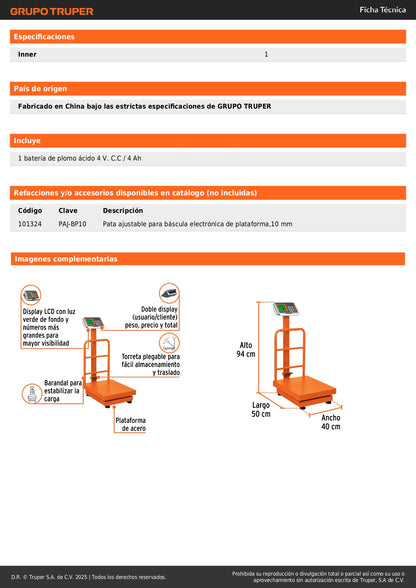 GRUPO TRUPER

Ficha Técnica

Especificaciones

| Inner | 1 |
|---|---|

País de origen

Fabricado en China bajo las estrictas especificaciones de GRUPO TRUPER

Incluye

1 batería de plomo ácido 4 V. C.C / 4 Ah

Refacciones y/o accesorios disponibles en catálogo (no incluidas)

| Código | Clave | Descripción |
|---|---|---|
| 101324 | PAJ-BP10 | Pata ajustable para báscula electrónica de plataforma,10 mm |

Imagenes complementarias

Display LCD con luz verde de fondo y números más grandes para mayor visibilidad

Doble display (usuario/cliente) peso, precio y total

Torreta plegable para fácil almacenamiento y traslado

Barandal para estabilizar la carga

Plataforma de acero

Alto 94 cm

Largo 50 cm

Ancho 40 cm

D.R. © Truper S.A. de C.V. 2025 | Todos los derechos reservados.

Prohibida su reproducción o divulgación total o parcial así como su uso o aprovechamiento sin autorización escrita de Truper, S.A de C.V.