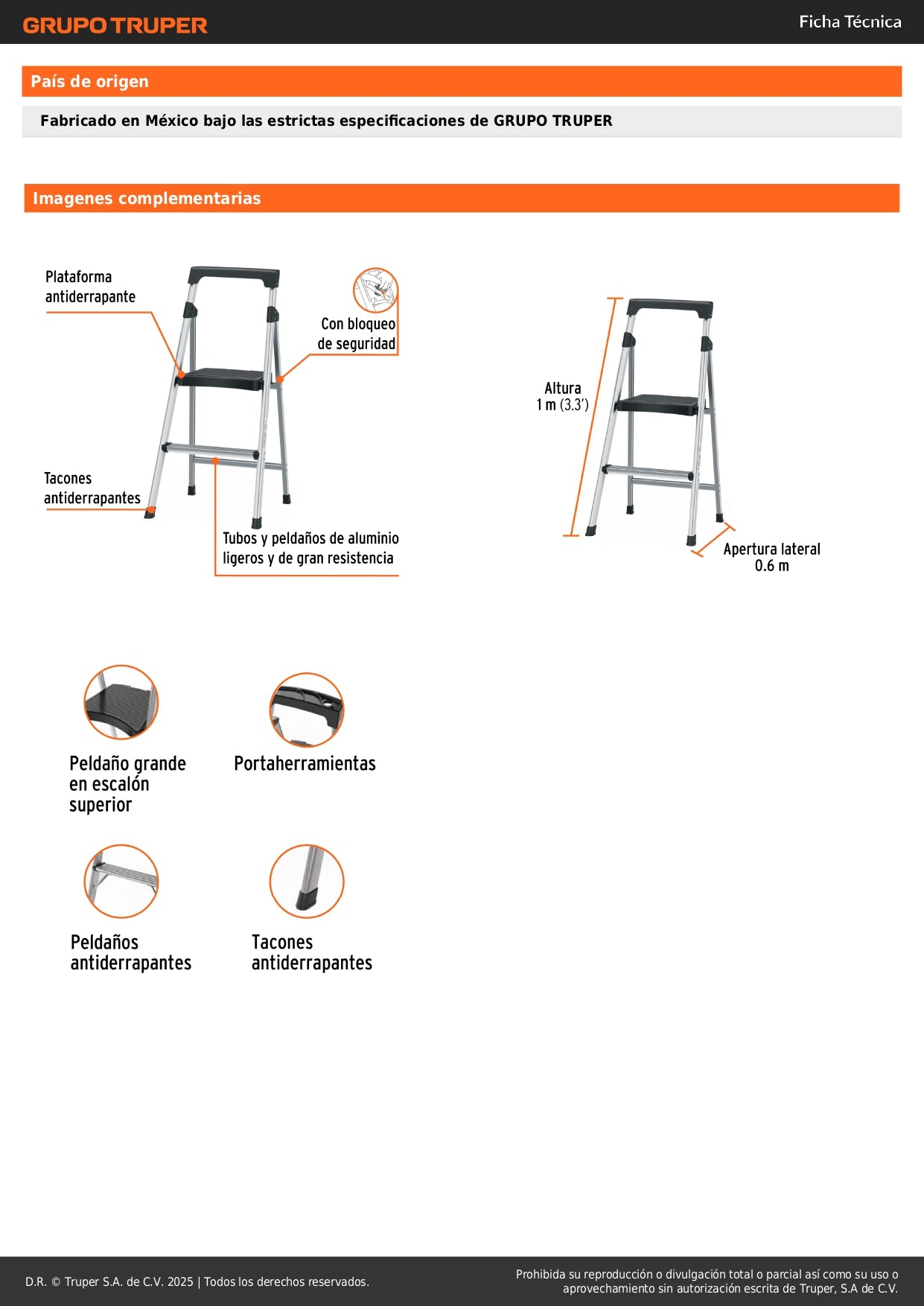 GRUPO TRUPER

Ficha Técnica

País de origen

Fabricado en México bajo las estrictas especificaciones de GRUPO TRUPER

Imagenes complementarias

Plataforma antiderrapante

Con bloqueo de seguridad

Tacones antiderrapantes

Tubos y peldaños de aluminio ligeros y de gran resistencia

Altura 1 m (3.3')

Apertura lateral 0.6 m

Peldaño grande en escalón superior

Portaherramientas

Peldaños antiderrapantes

Tacones antiderrapantes

D.R. © Truper S.A. de C.V. 2025 | Todos los derechos reservados.

Prohibida su reproducción o divulgación total o parcial así como su uso o aprovechamiento sin autorización escrita de Truper, S.A de C.V.