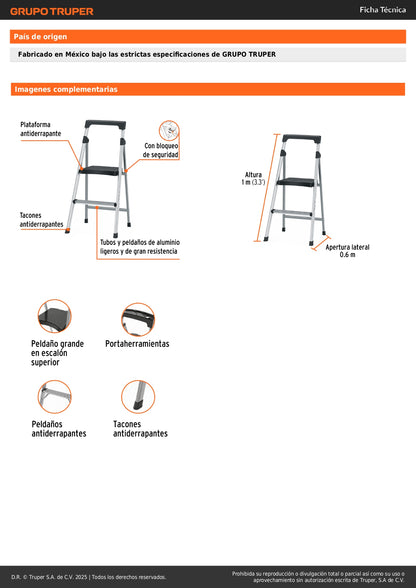 GRUPO TRUPER

Ficha Técnica

País de origen

Fabricado en México bajo las estrictas especificaciones de GRUPO TRUPER

Imagenes complementarias

Plataforma antiderrapante

Con bloqueo de seguridad

Tacones antiderrapantes

Tubos y peldaños de aluminio ligeros y de gran resistencia

Altura 1 m (3.3')

Apertura lateral 0.6 m

Peldaño grande en escalón superior

Portaherramientas

Peldaños antiderrapantes

Tacones antiderrapantes

D.R. © Truper S.A. de C.V. 2025 | Todos los derechos reservados.

Prohibida su reproducción o divulgación total o parcial así como su uso o aprovechamiento sin autorización escrita de Truper, S.A de C.V.