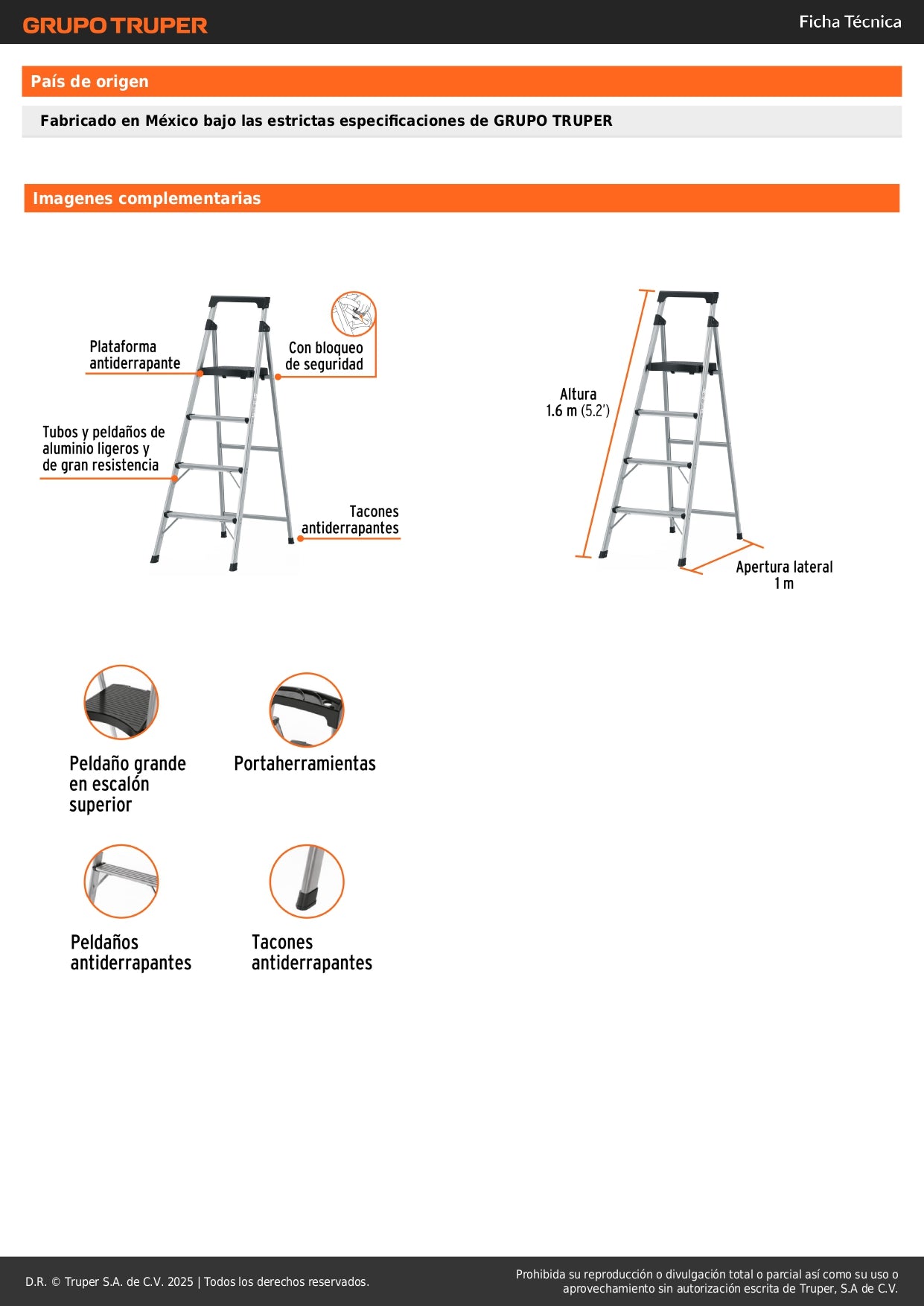 GRUPO TRUPER

Ficha Técnica

País de origen

Fabricado en México bajo las estrictas especificaciones de GRUPO TRUPER

Imagenes complementarias

Plataforma antiderrapante

Con bloqueo de seguridad

Tubos y peldaños de aluminio ligeros y de gran resistencia

Tacones antiderrapantes

Altura 1.6 m (5.2')

Apertura lateral 1 m

Peldaño grande en escalón superior

Portaherramientas

Peldaños antiderrapantes

Tacones antiderrapantes

D.R. © Truper S.A. de C.V. 2025 | Todos los derechos reservados.

Prohibida su reproducción o divulgación total o parcial así como su uso o aprovechamiento sin autorización escrita de Truper, S.A de C.V.