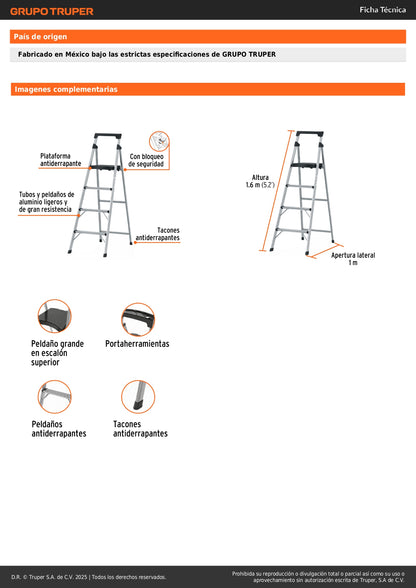 GRUPO TRUPER

Ficha Técnica

País de origen

Fabricado en México bajo las estrictas especificaciones de GRUPO TRUPER

Imagenes complementarias

Plataforma antiderrapante

Con bloqueo de seguridad

Tubos y peldaños de aluminio ligeros y de gran resistencia

Tacones antiderrapantes

Altura 1.6 m (5.2')

Apertura lateral 1 m

Peldaño grande en escalón superior

Portaherramientas

Peldaños antiderrapantes

Tacones antiderrapantes

D.R. © Truper S.A. de C.V. 2025 | Todos los derechos reservados.

Prohibida su reproducción o divulgación total o parcial así como su uso o aprovechamiento sin autorización escrita de Truper, S.A de C.V.