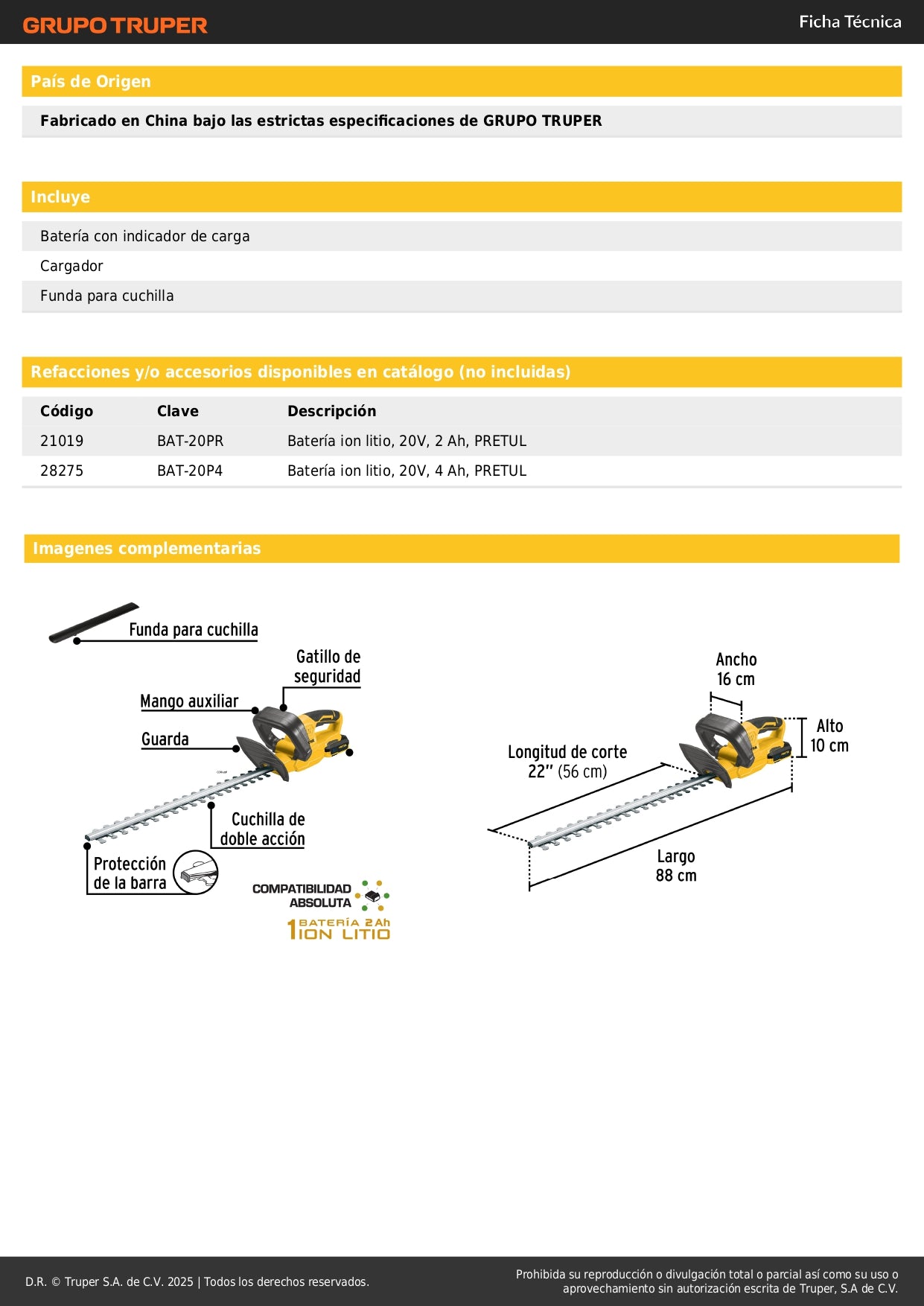 GRUPO TRUPER

Ficha Técnica

País de Origen

Fabricado en China bajo las estrictas especificaciones de GRUPO TRUPER

Incluye

Batería con indicador de carga

Cargador

Funda para cuchilla

Refacciones y/o accesorios disponibles en catálogo (no incluidas)

| Código | Clave | Descripción |
|---|---|---|
| 21019 | BAT-20PR | Batería ion litio, 20V, 2 Ah, PRETUL |
| 28275 | BAT-20P4 | Batería ion litio, 20V, 4 Ah, PRETUL |

Imagenes complementarias

Funda para cuchilla

Gatillo de seguridad

Mango auxiliar

Guarda

Cuchilla de doble acción

Protección de la barra

COMPATIBILIDAD ABSOLUTA

1 BATERÍA 2Ah ION LITIO

Ancho 16 cm

Alto 10 cm

Longitud de corte 22" (56 cm)

Largo 88 cm

D.R. © Truper S.A. de C.V. 2025 | Todos los derechos reservados.

Prohibida su reproducción o divulgación total o parcial así como su uso o aprovechamiento sin autorización escrita de Truper, S.A de C.V.