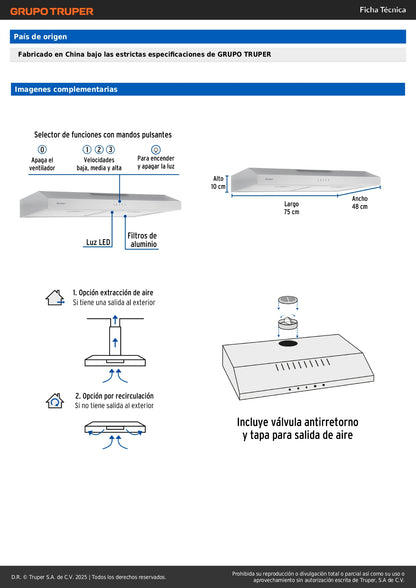 GRUPO TRUPER

Ficha Técnica

País de origen

Fabricado en China bajo las estrictas especificaciones de GRUPO TRUPER

Imagenes complementarias

Selector de funciones con mandos pulsantes

0
Apaga el ventilador

1 2 3
Velocidades baja, media y alta

Para encender y apagar la luz

Luz LED

Filtros de aluminio

Alto 10 cm

Largo 75 cm

Ancho 48 cm

1. Opción extracción de aire
Si tiene una salida al exterior

2. Opción por recirculación
Si no tiene salida al exterior

Incluye válvula antirretorno y tapa para salida de aire

D.R. © Truper S.A. de C.V. 2025 | Todos los derechos reservados.

Prohibida su reproducción o divulgación total o parcial así como su uso o aprovechamiento sin autorización escrita de Truper, S.A de C.V.