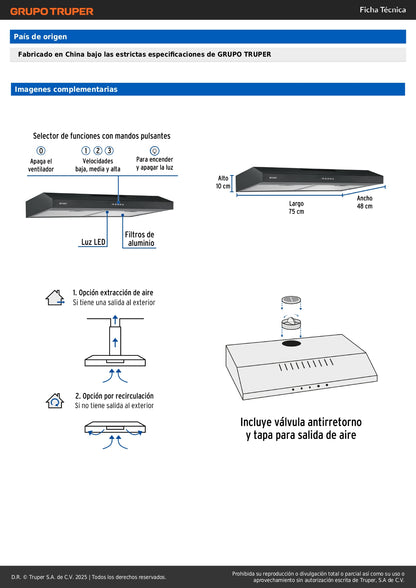 GRUPO TRUPER

Ficha Técnica

País de origen

Fabricado en China bajo las estrictas especificaciones de GRUPO TRUPER

Imagenes complementarias

Selector de funciones con mandos pulsantes

0
Apaga el ventilador

1 2 3
Velocidades baja, media y alta

Para encender y apagar la luz

Luz LED

Filtros de aluminio

Alto 10 cm

Largo 75 cm

Ancho 48 cm

1. Opción extracción de aire
Si tiene una salida al exterior

2. Opción por recirculación
Si no tiene salida al exterior

Incluye válvula antirretorno y tapa para salida de aire

D.R. © Truper S.A. de C.V. 2025 | Todos los derechos reservados.

Prohibida su reproducción o divulgación total o parcial así como su uso o aprovechamiento sin autorización escrita de Truper, S.A de C.V.