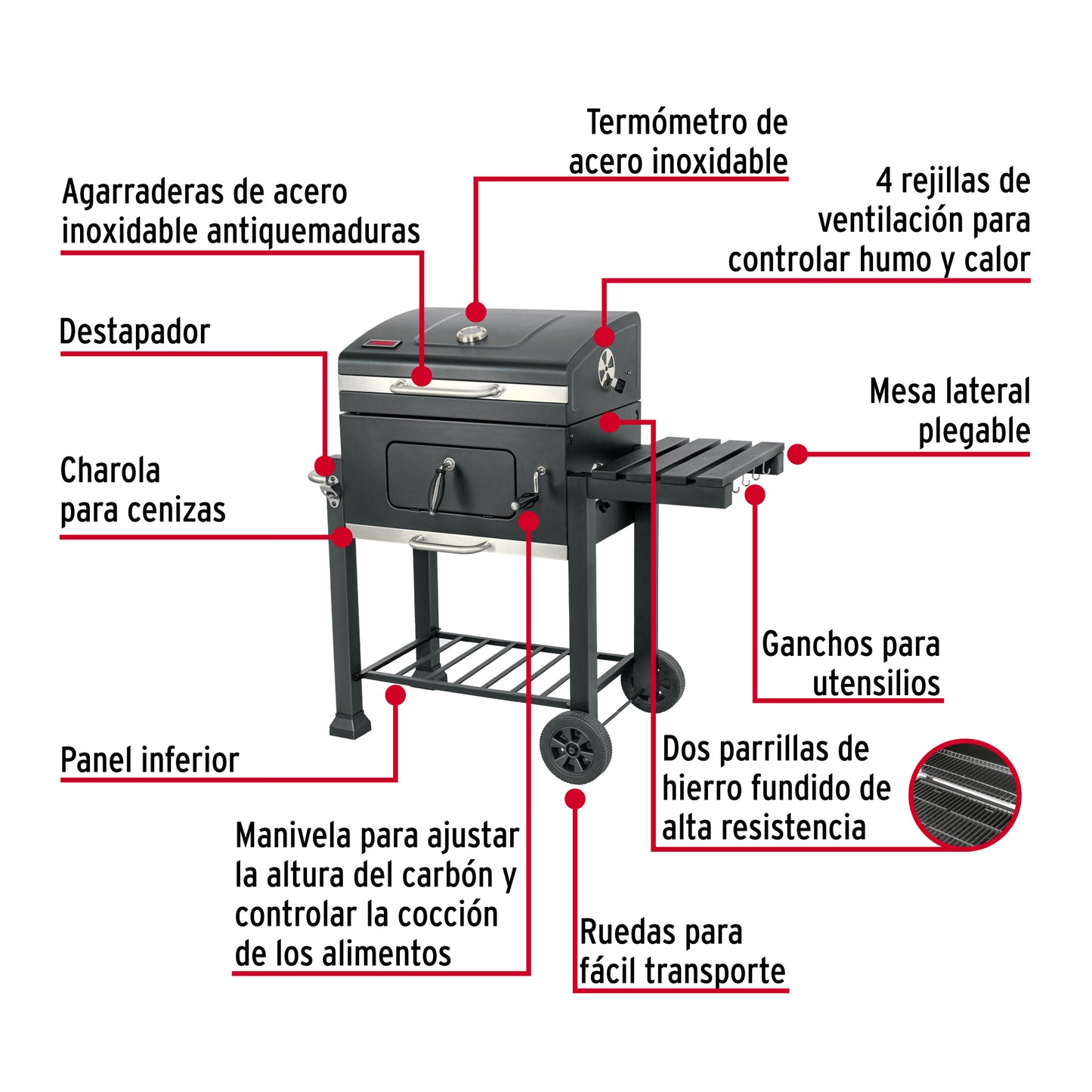 Termómetro de acero inoxidable

Agarraderas de acero inoxidable antiquemaduras

4 rejillas de ventilación para controlar humo y calor

Destapador

Mesa lateral plegable

Charola para cenizas

Ganchos para utensilios

Panel inferior

Dos parrillas de hierro fundido de alta resistencia

Manivela para ajustar la altura del carbón y controlar la cocción de los alimentos

Ruedas para fácil transporte