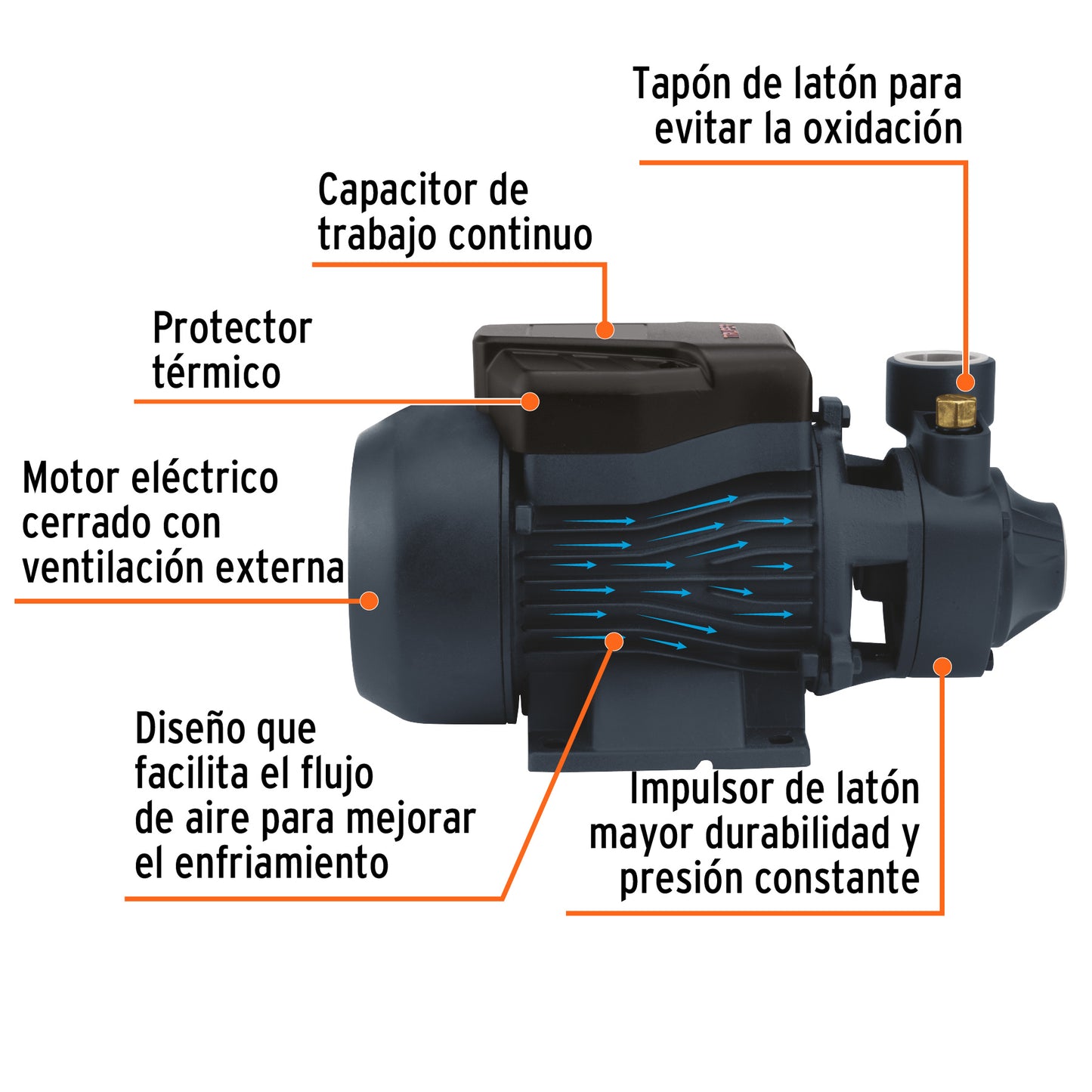 Tapón de latón para evitar la oxidación

Capacitor de trabajo continuo

Protector térmico

Motor eléctrico cerrado con ventilación externa

Diseño que facilita el flujo de aire para mejorar el enfriamiento

Impulsor de latón mayor durabilidad y presión constante