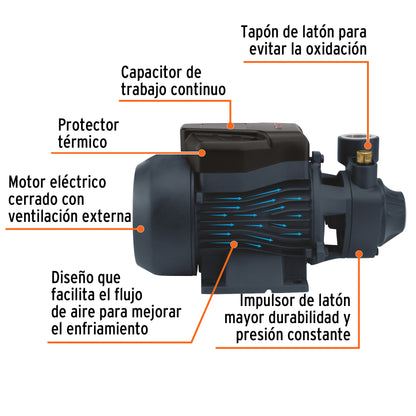 Tapón de latón para evitar la oxidación

Capacitor de trabajo continuo

Protector térmico

Motor eléctrico cerrado con ventilación externa

Diseño que facilita el flujo de aire para mejorar el enfriamiento

Impulsor de latón mayor durabilidad y presión constante