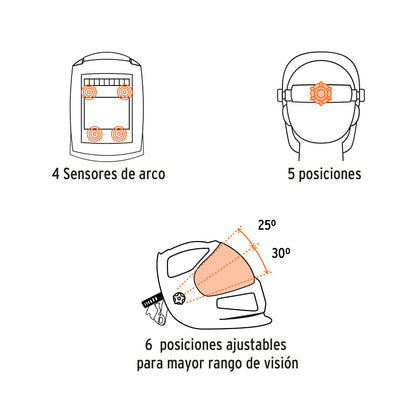 4 Sensores de arco

5 posiciones

25º

30º

6 posiciones ajustables para mayor rango de visión