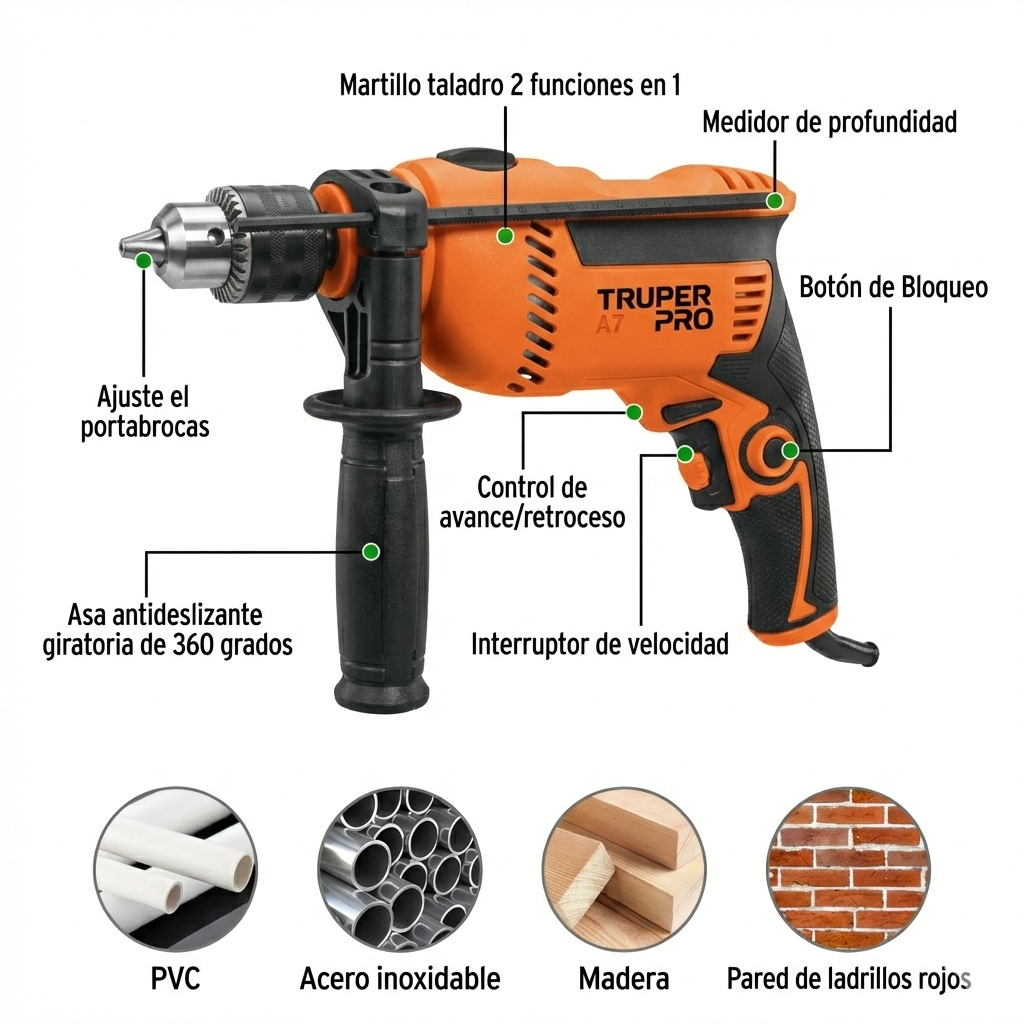 Martillo taladro 2 funciones en 1

Medidor de profundidad

TRUPER PRO
A7

Botón de Bloqueo

Ajuste el portabrocas

Control de avance/retroceso

Asa antideslizante giratoria de 360 grados

Interruptor de velocidad

PVC

Acero inoxidable

Madera

Pared de ladrillos rojos