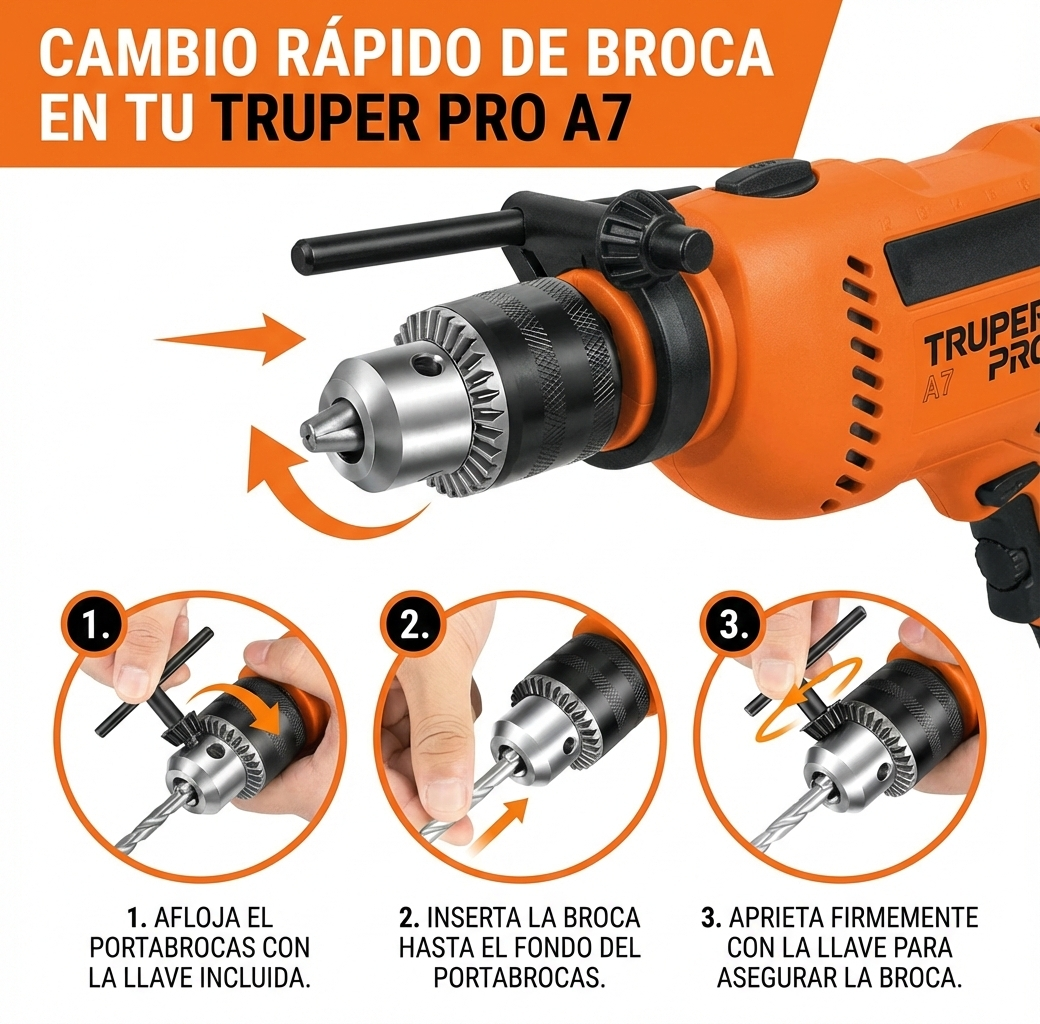 CAMBIO RÁPIDO DE BROCA EN TU TRUPER PRO A7

TRUPER PRO A7

1.

2.

3.

1. AFLOJA EL PORTABROCAS CON LA LLAVE INCLUIDA.

2. INSERTA LA BROCA HASTA EL FONDO DEL PORTABROCAS.

3. APRIETA FIRMEMENTE CON LA LLAVE PARA ASEGURAR LA BROCA.