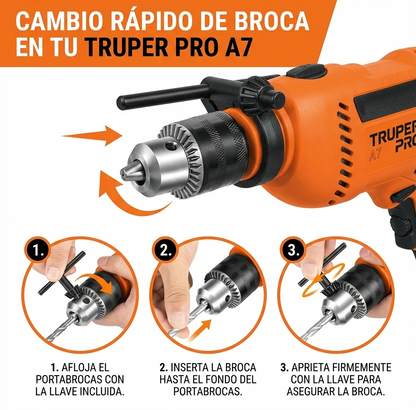 CAMBIO RÁPIDO DE BROCA EN TU TRUPER PRO A7

TRUPER PRO A7

1.

2.

3.

1. AFLOJA EL PORTABROCAS CON LA LLAVE INCLUIDA.

2. INSERTA LA BROCA HASTA EL FONDO DEL PORTABROCAS.

3. APRIETA FIRMEMENTE CON LA LLAVE PARA ASEGURAR LA BROCA.