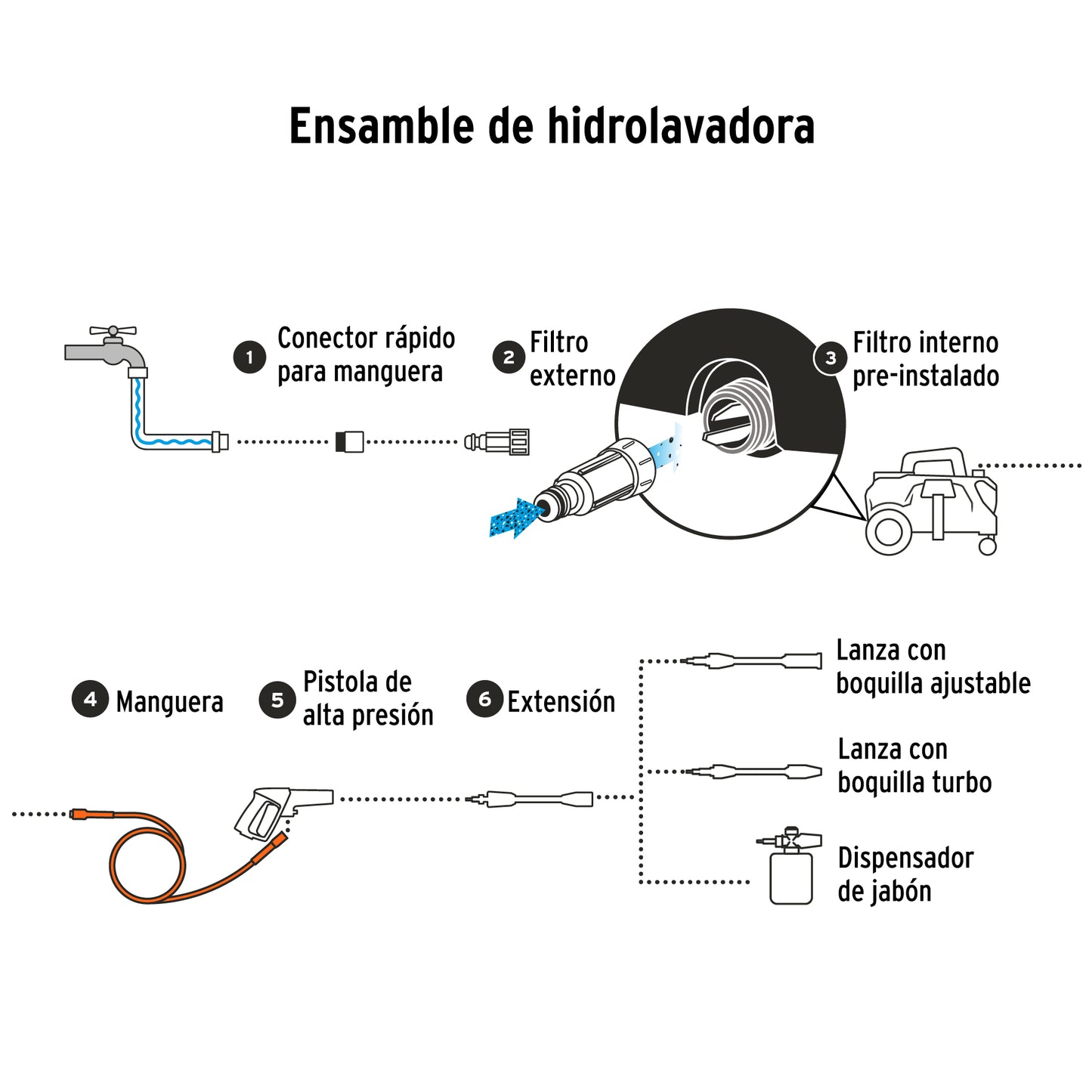 Ensamble de hidrolavadora

1 Conector rápido para manguera

2 Filtro externo

3 Filtro interno pre-instalado

4 Manguera

5 Pistola de alta presión

6 Extensión

Lanza con boquilla ajustable

Lanza con boquilla turbo

Dispensador de jabón