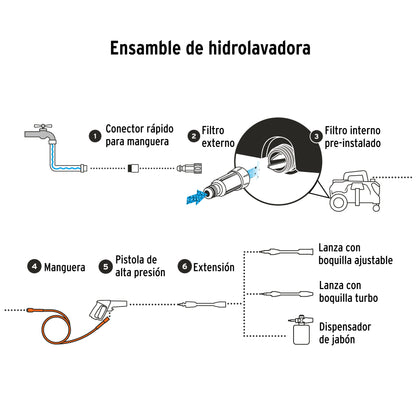 Ensamble de hidrolavadora

1 Conector rápido para manguera

2 Filtro externo

3 Filtro interno pre-instalado

4 Manguera

5 Pistola de alta presión

6 Extensión

Lanza con boquilla ajustable

Lanza con boquilla turbo

Dispensador de jabón