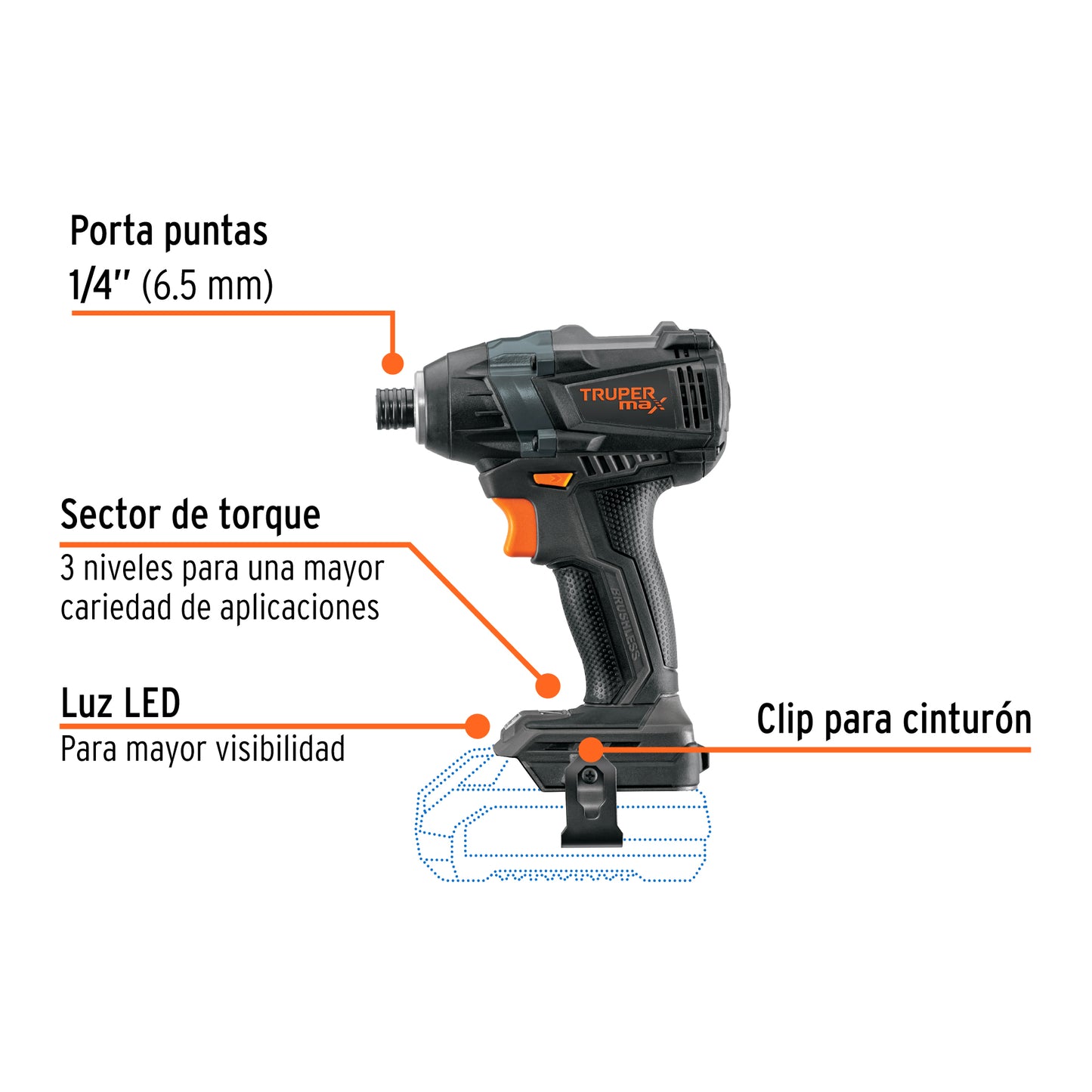 Porta puntas
1/4" (6.5 mm)

TRUPER max

Sector de torque
3 niveles para una mayor cariedad de aplicaciones

BRUSHLESS

Luz LED
Para mayor visibilidad

Clip para cinturón