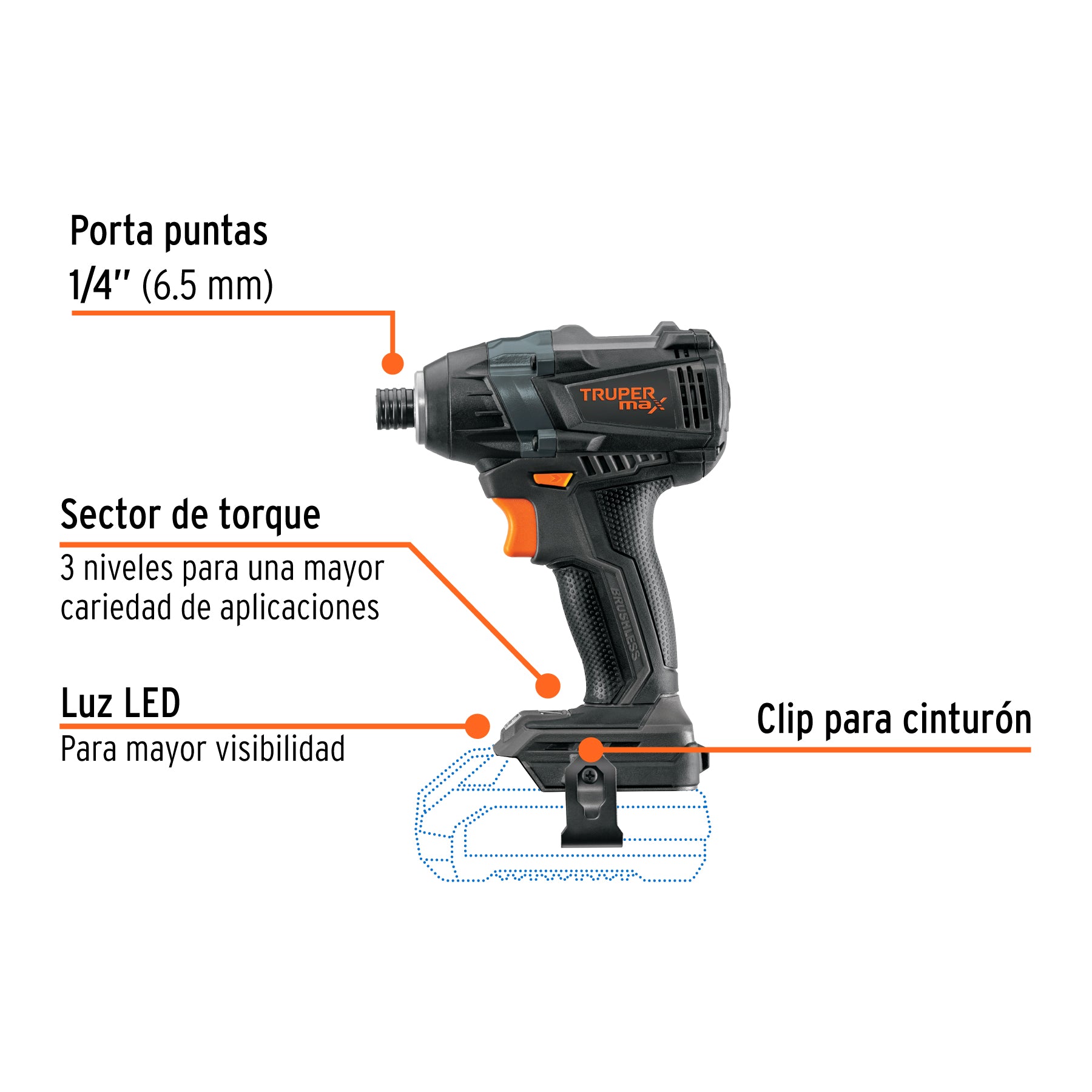 Porta puntas
1/4" (6.5 mm)

TRUPER max

Sector de torque
3 niveles para una mayor cariedad de aplicaciones

BRUSHLESS

Luz LED
Para mayor visibilidad

Clip para cinturón