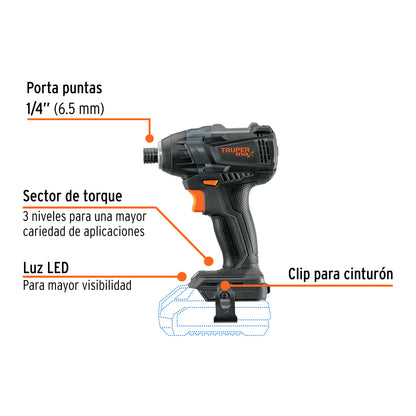 Porta puntas
1/4'' (6.5 mm)

TRUPER max

Sector de torque
3 niveles para una mayor cariedad de aplicaciones

Luz LED
Para mayor visibilidad

Clip para cinturón