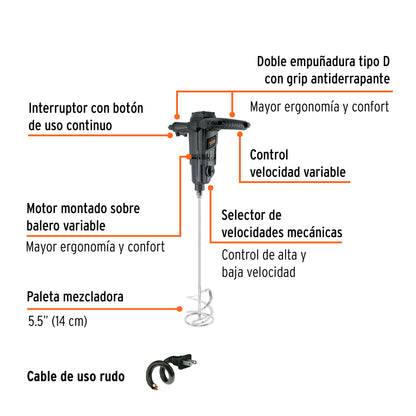 Doble empuñadura tipo D con grip antiderrapante

Mayor ergonomía y confort

Interruptor con botón de uso continuo

Control velocidad variable

Motor montado sobre balero variable

Mayor ergonomía y confort

Selector de velocidades mecánicas

Control de alta y baja velocidad

Paleta mezcladora

5.5" (14 cm)

Cable de uso rudo