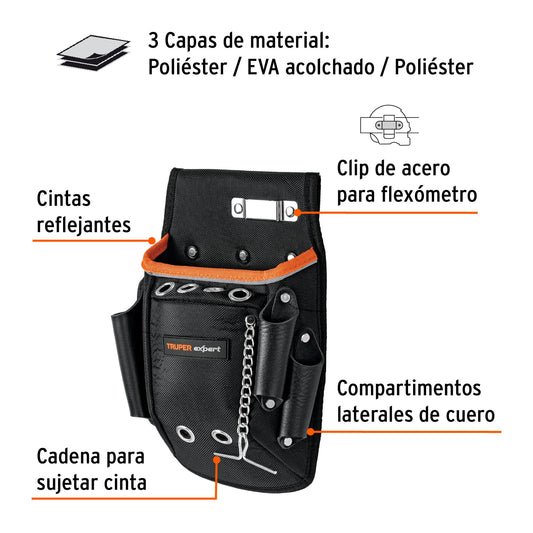 3 Capas de material:
Poliéster / EVA acolchado / Poliéster

Clip de acero
para flexómetro

Cintas
reflejantes

TRUPER expert

Compartimentos
laterales de cuero

Cadena para
sujetar cinta