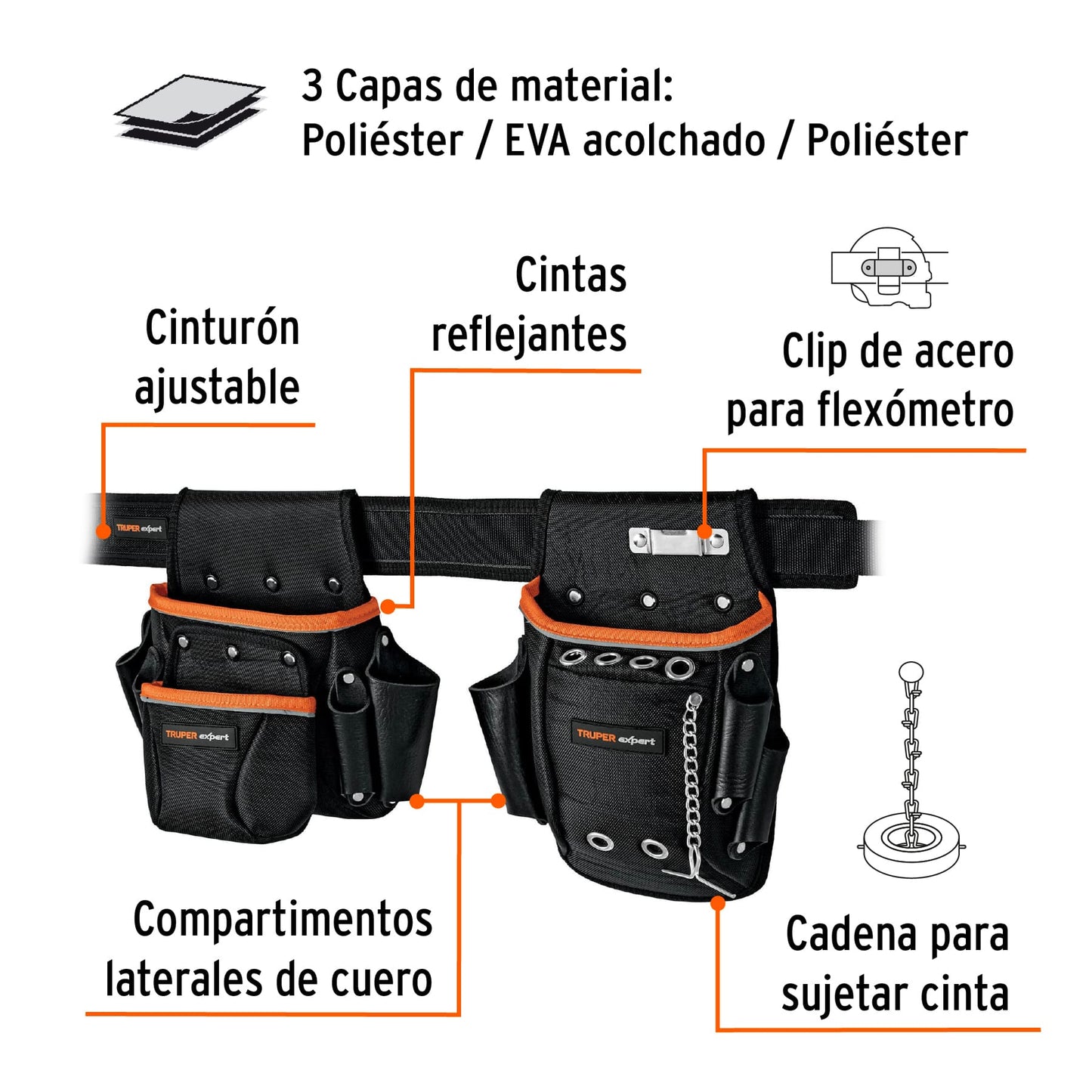 3 Capas de material:
Poliéster / EVA acolchado / Poliéster

Cinturón ajustable

Cintas reflejantes

Clip de acero para flexómetro

TRUPER expert

TRUPER expert

TRUPER expert

Compartimentos laterales de cuero

Cadena para sujetar cinta