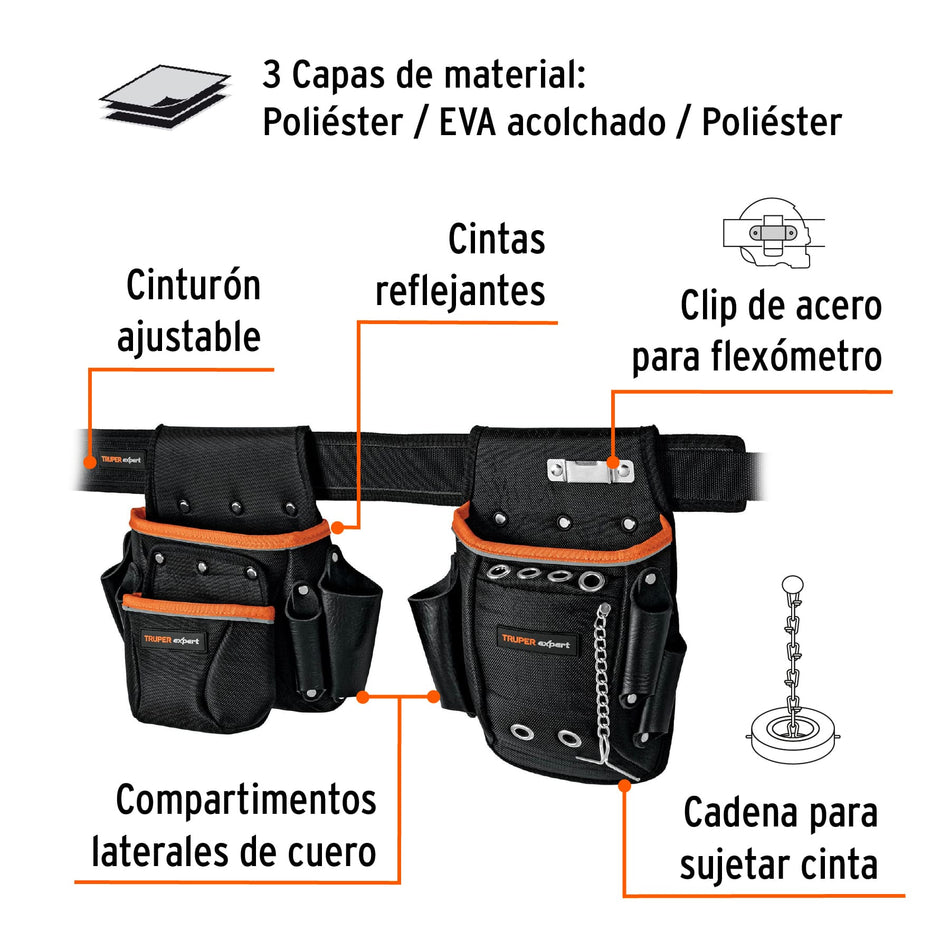 3 Capas de material:
Poliéster / EVA acolchado / Poliéster

Cinturón ajustable

Cintas reflejantes

Clip de acero para flexómetro

TRUPER expert

TRUPER expert

TRUPER expert

Compartimentos laterales de cuero

Cadena para sujetar cinta