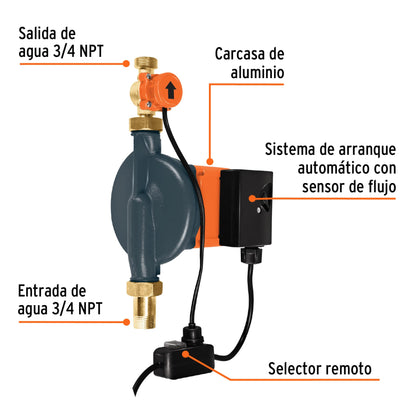 Salida de agua 3/4 NPT

Carcasa de aluminio

Sistema de arranque automático con sensor de flujo

Entrada de agua 3/4 NPT

Selector remoto