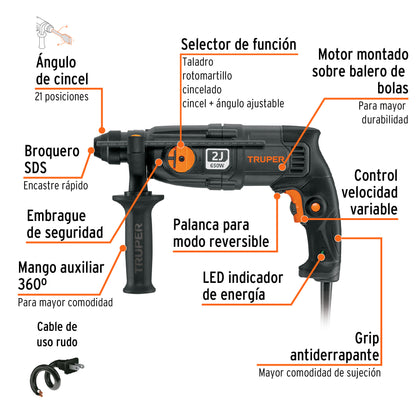 Ángulo de cincel
21 posiciones

Selector de función
Taladro
rotomartillo
cincelado
cincel + ángulo ajustable

Motor montado sobre balero de bolas
Para mayor durabilidad

Broquero SDS
Encastre rápido

2J
650W

TRUPER

Control velocidad variable

Embrague de seguridad

Palanca para modo reversible

TRUPER

Mango auxiliar 360º
Para mayor comodidad

LED indicador de energía

Cable de uso rudo

Grip antiderrapante
Mayor comodidad de sujeción