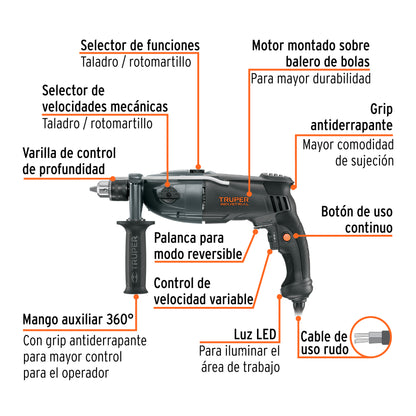 Selector de funciones
Taladro / rotomartillo

Motor montado sobre balero de bolas
Para mayor durabilidad

Selector de velocidades mecánicas
Taladro / rotomartillo

Grip antiderrapante
Mayor comodidad de sujeción

Varilla de control de profundidad

TRUPER INDUSTRIAL

Botón de uso continuo

Palanca para modo reversible

TRUPER

Control de velocidad variable

Mango auxiliar 360°
Con grip antiderrapante para mayor control para el operador

Luz LED
Para iluminar el área de trabajo

Cable de uso rudo