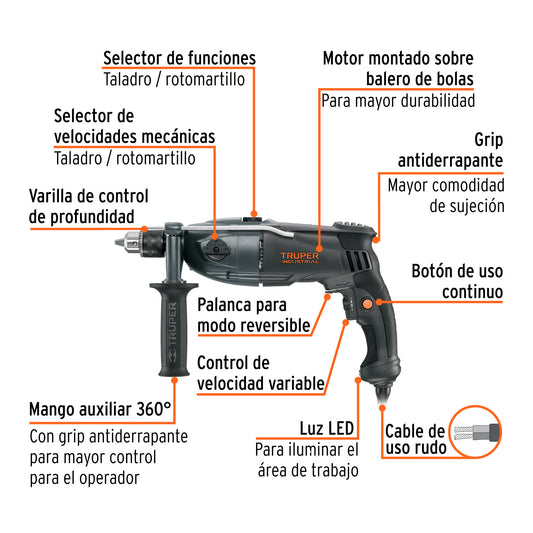 Selector de funciones
Taladro / rotomartillo

Motor montado sobre balero de bolas
Para mayor durabilidad

Selector de velocidades mecánicas
Taladro / rotomartillo

Grip antiderrapante
Mayor comodidad de sujeción

Varilla de control de profundidad

TRUPER
INDUSTRIAL

Botón de uso continuo

Palanca para modo reversible

TRUPER

Control de velocidad variable

Mango auxiliar 360°
Con grip antiderrapante para mayor control para el operador

Luz LED
Para iluminar el área de trabajo

Cable de uso rudo