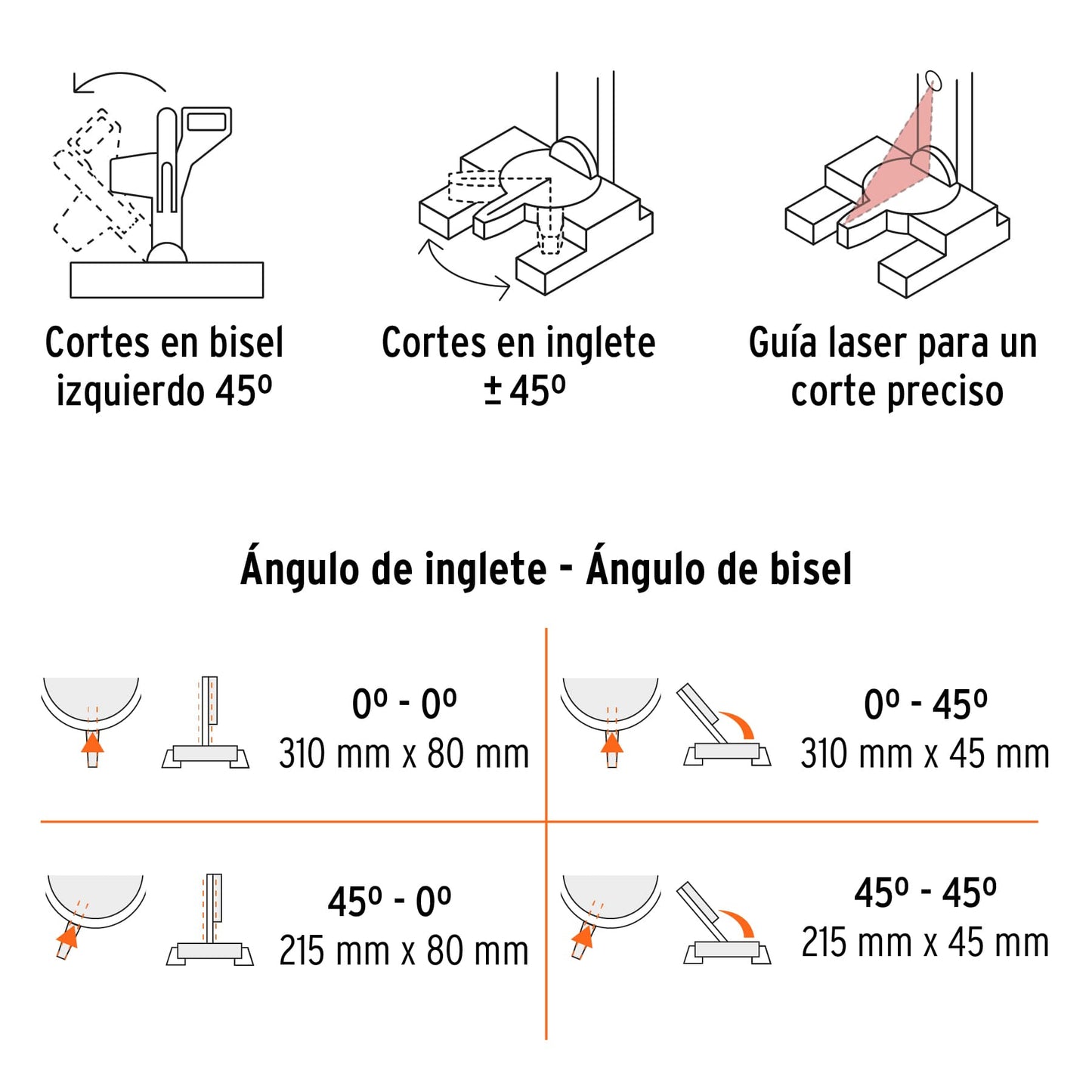 Cortes en bisel izquierdo 45º

Cortes en inglete ± 45º

Guía laser para un corte preciso

Ángulo de inglete - Ángulo de bisel

0º - 0º
310 mm x 80 mm

0º - 45º
310 mm x 45 mm

45º - 0º
215 mm x 80 mm

45º - 45º
215 mm x 45 mm