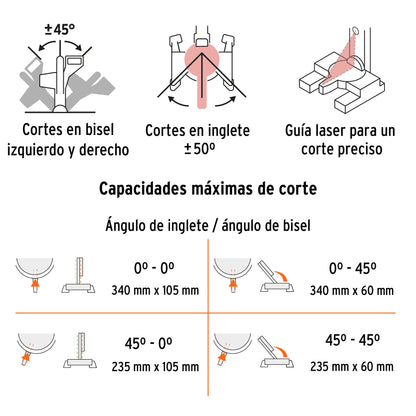 ±45º

Cortes en bisel izquierdo y derecho

Cortes en inglete ±50º

Guía laser para un corte preciso

Capacidades máximas de corte

Ángulo de inglete / ángulo de bisel

0º - 0º
340 mm x 105 mm

0º - 45º
340 mm x 60 mm

45º - 0º
235 mm x 105 mm

45º - 45º
235 mm x 60 mm